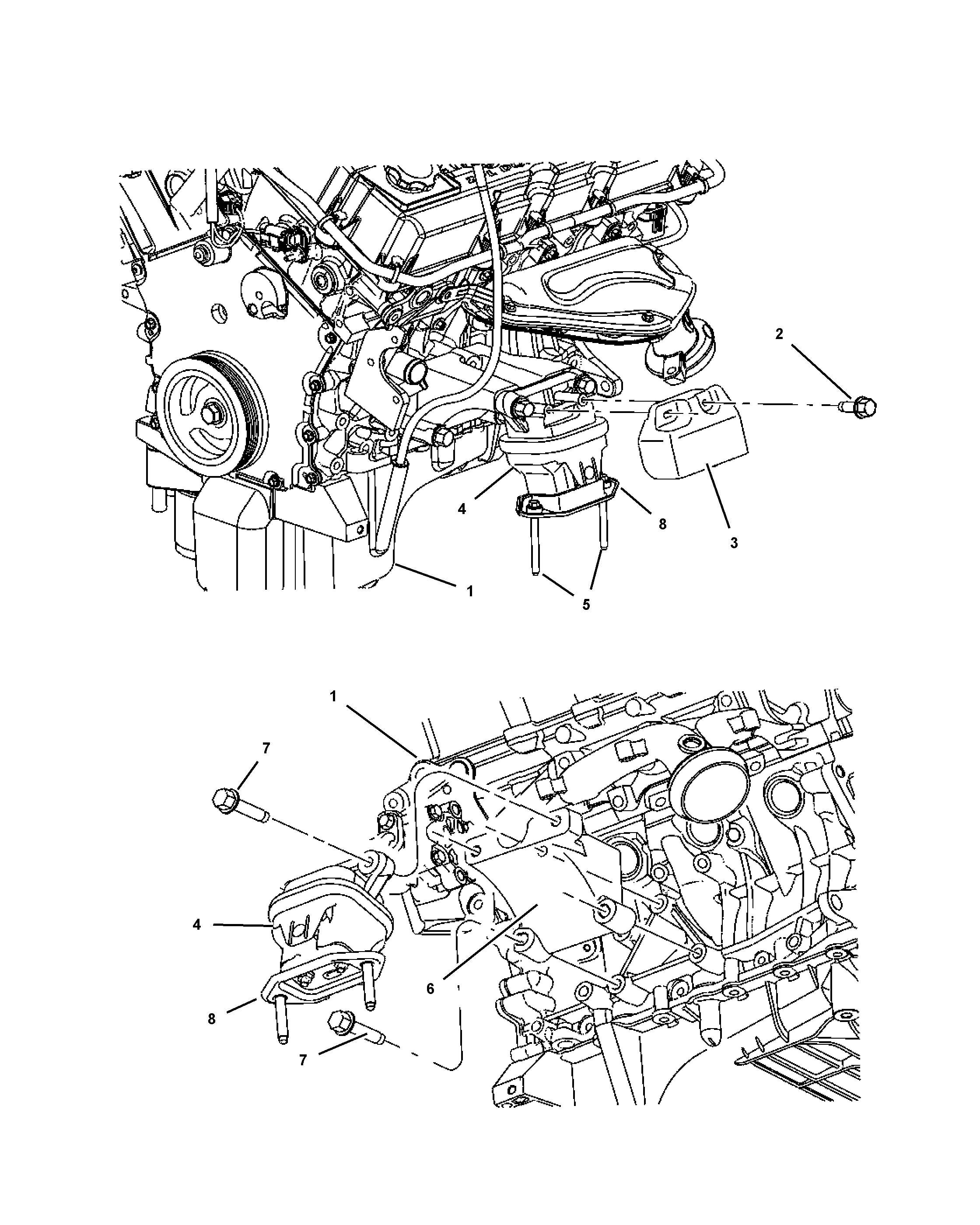 2
4
8
3
1
5

1
7
4
6
8
7