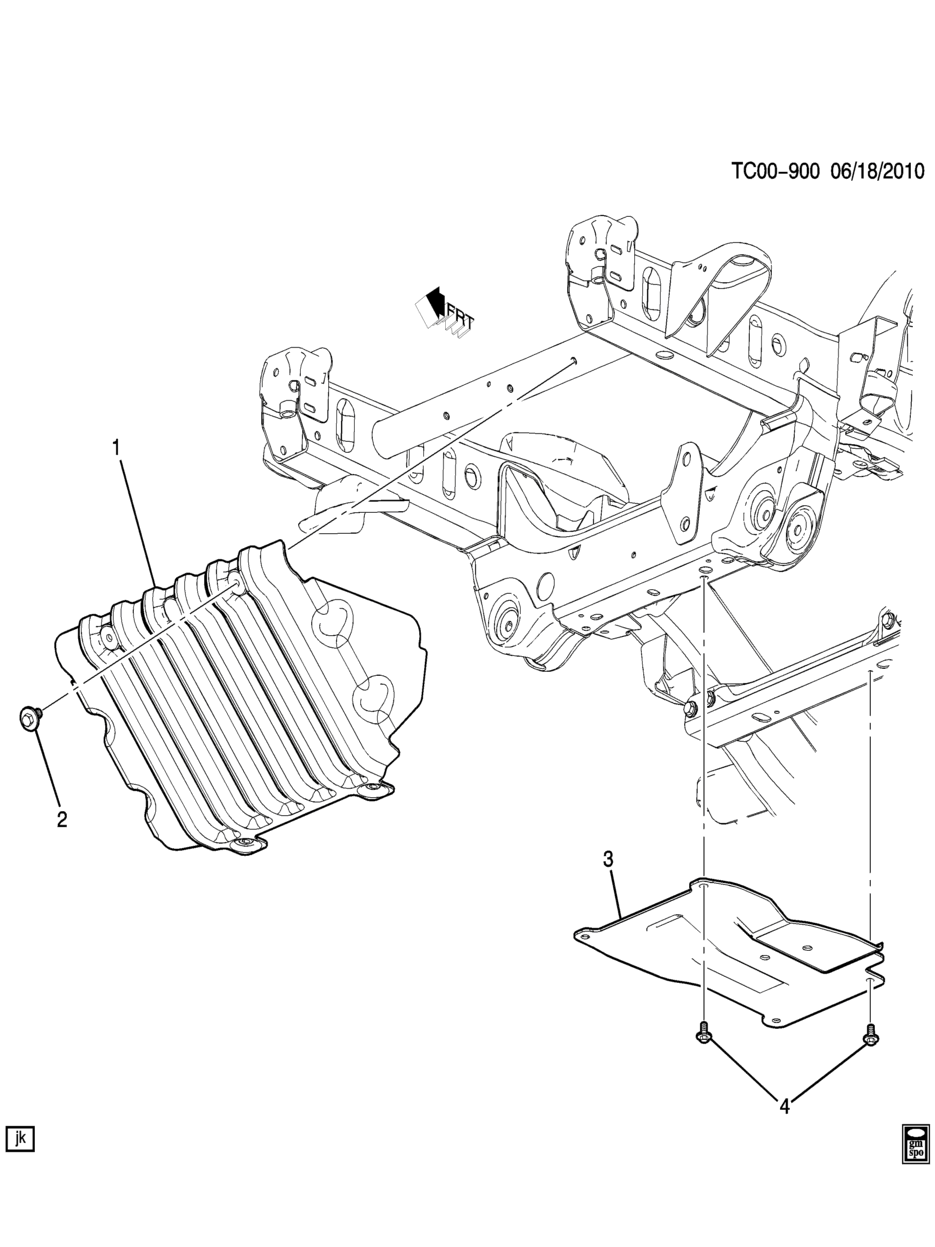 TC00-900 06/18/2010

FRT

1

2

3

4

jk

gm
spo