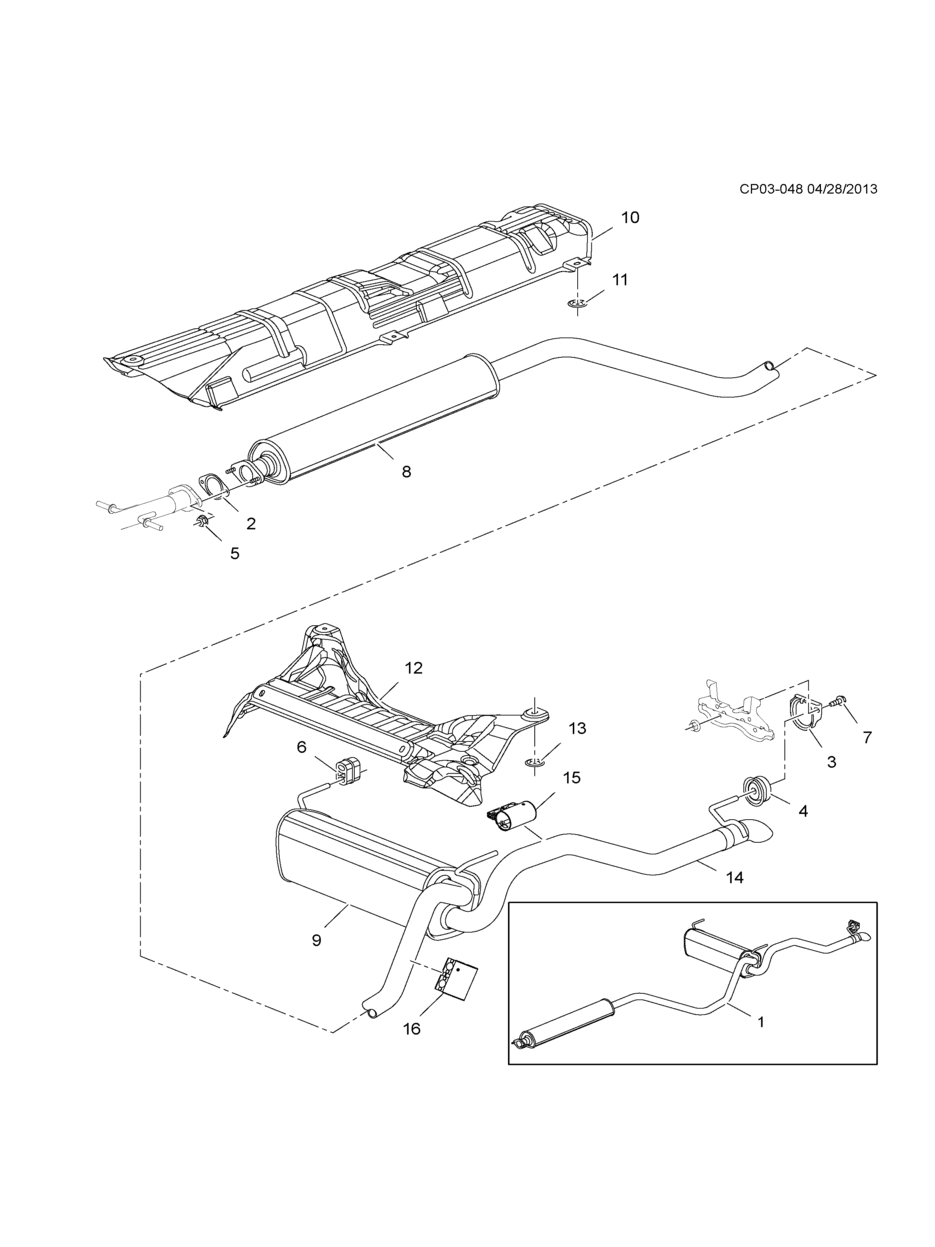 CP03-048 04/28/2013

10

11

8

2

5

12

13

6

15

7

3

4

14

9

16

1