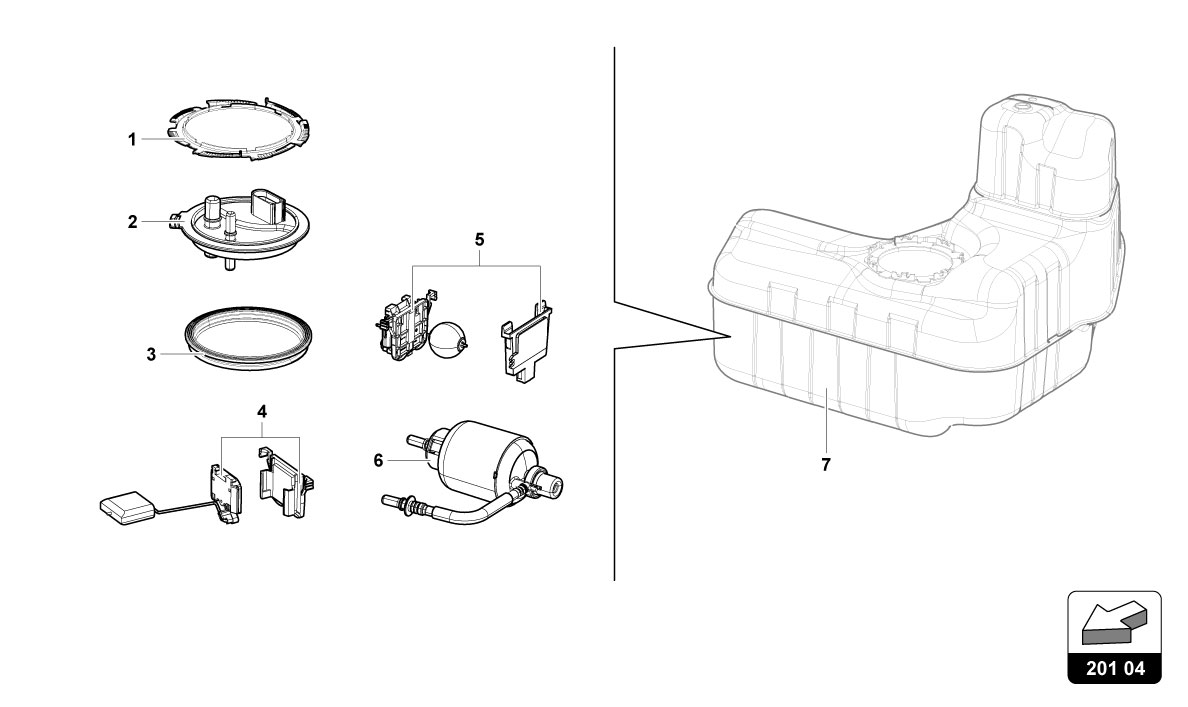 1
2
3
4
5
6
7
201 04