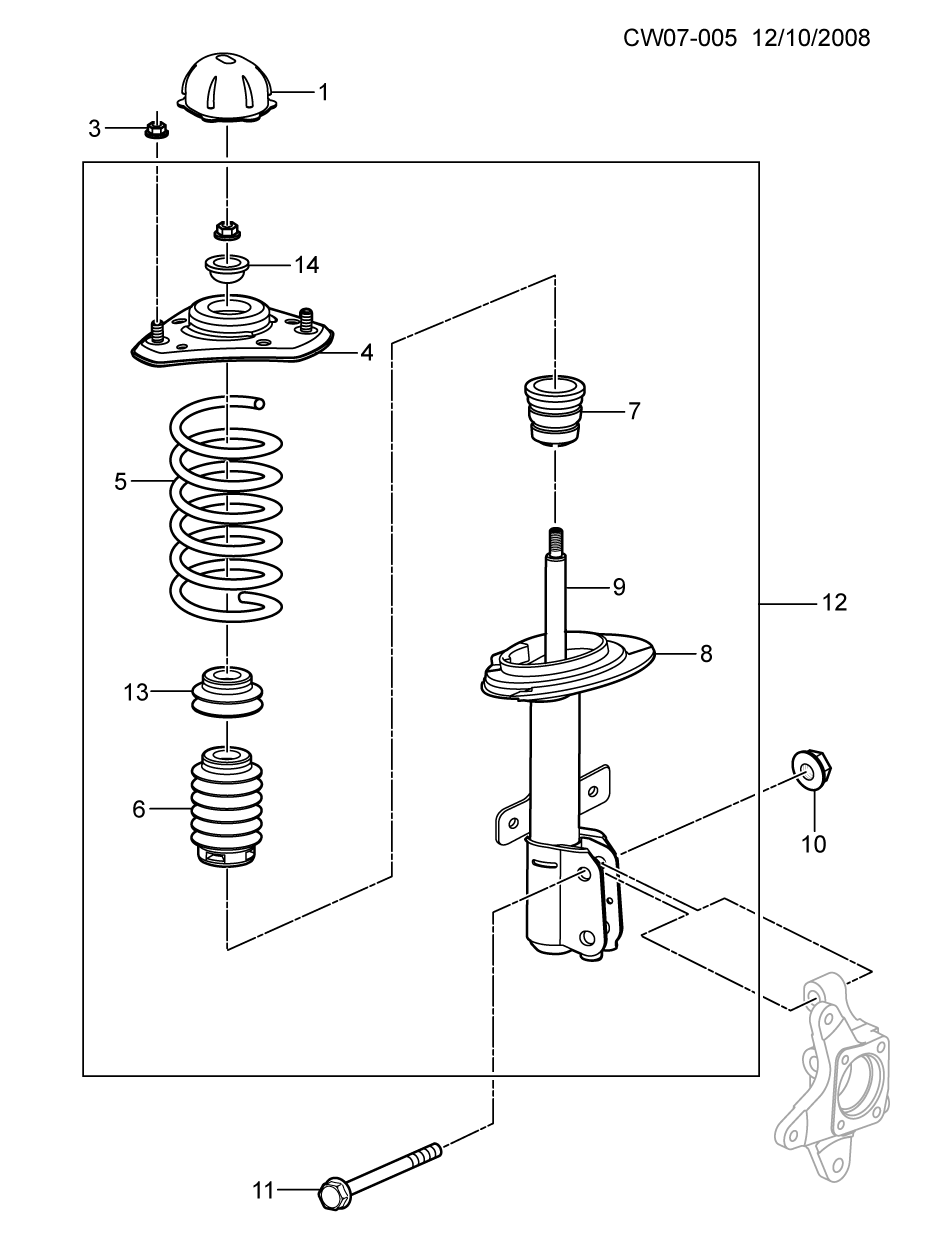 CW07-005 12/10/2008

1
3
14
4
7
5
9
12
8
13
6
10
11