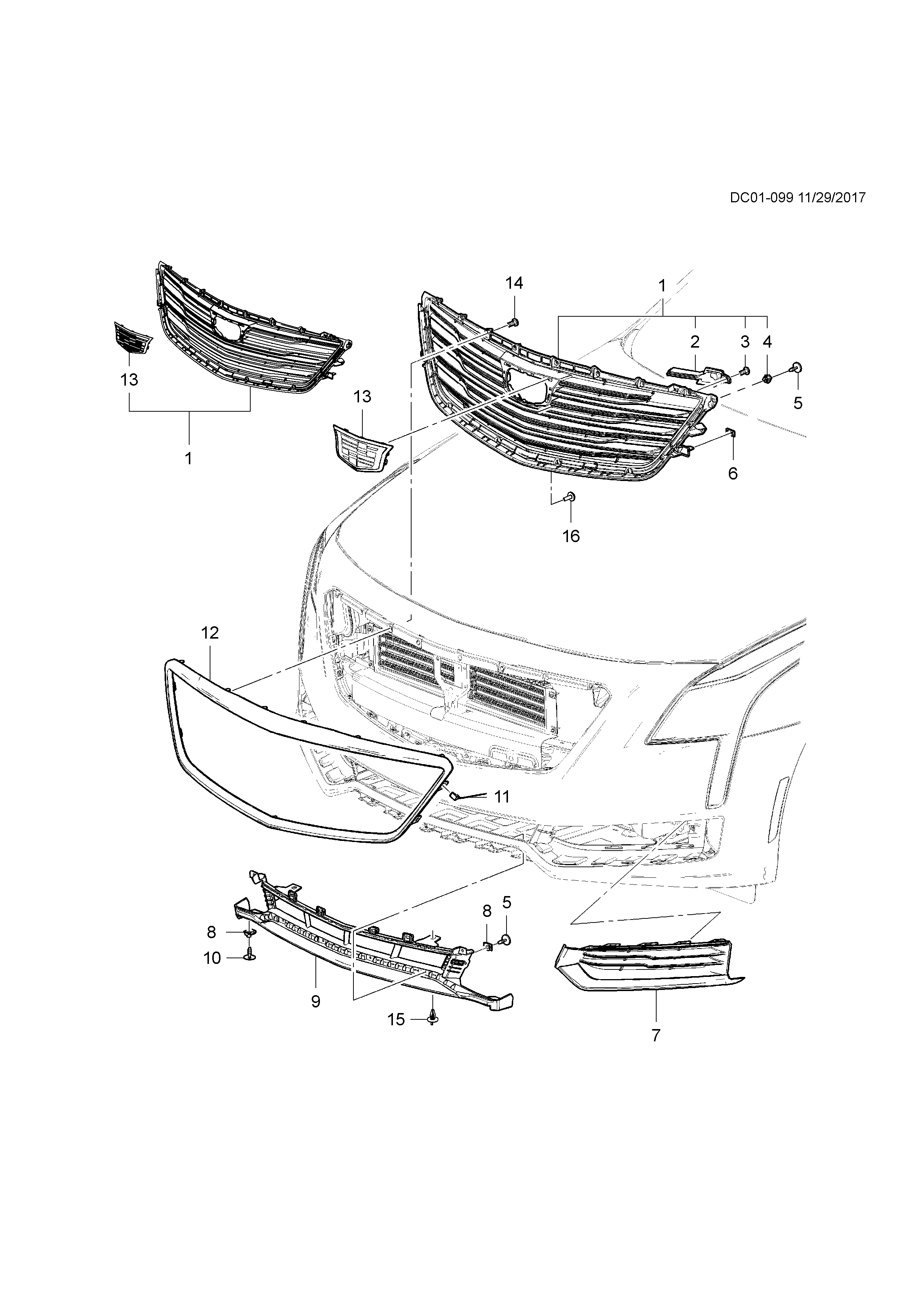 DC01-099 11/29/2017

14
1
2
3
4
5
13
1
13
6
16
12
11
8
5
8
10
9
15
7