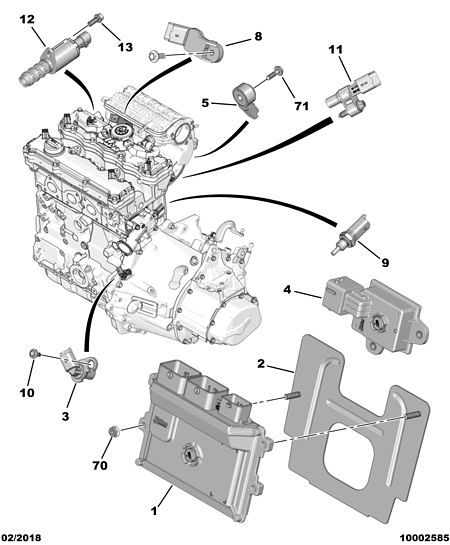 12
13
8
11
5
71
9
4
2
10
3
70
1
02/2018
10002585