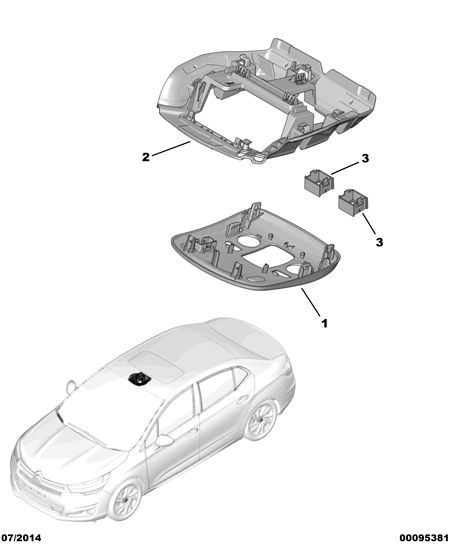 2

3

3

1

07/2014

00095381