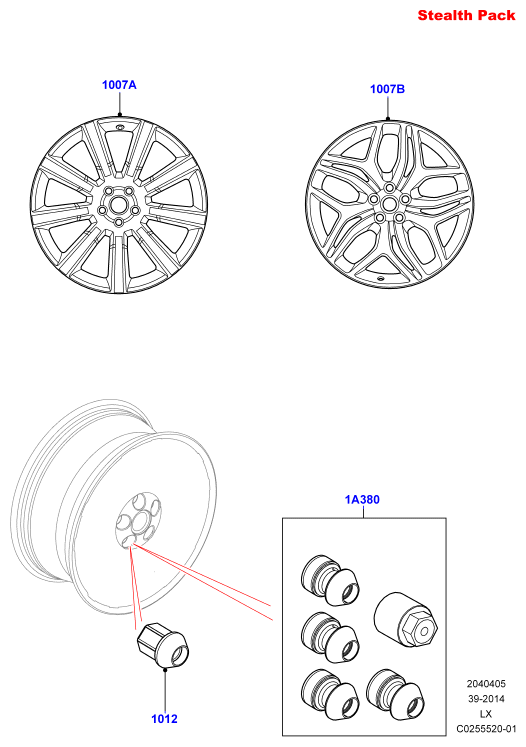 Stealth Pack

1007A

1007B

1A380

1012

2040405
39-2014
LX
C0255520-01