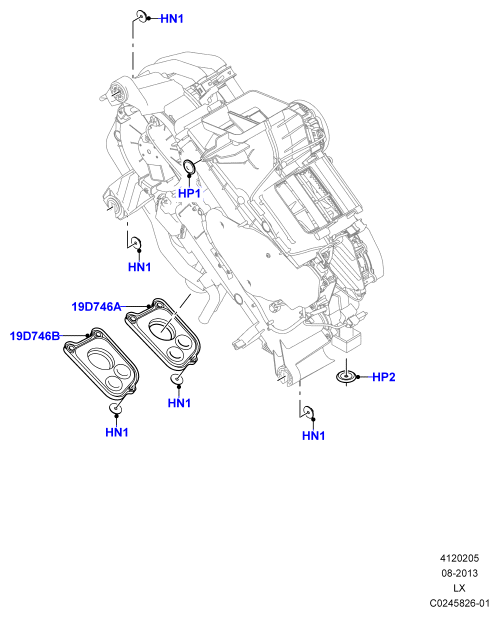 HN1

HP1

HN1

19D746A

19D746B

HN1

HN1

HP2

HN1

4120205
08-2013
LX
C0245826-01