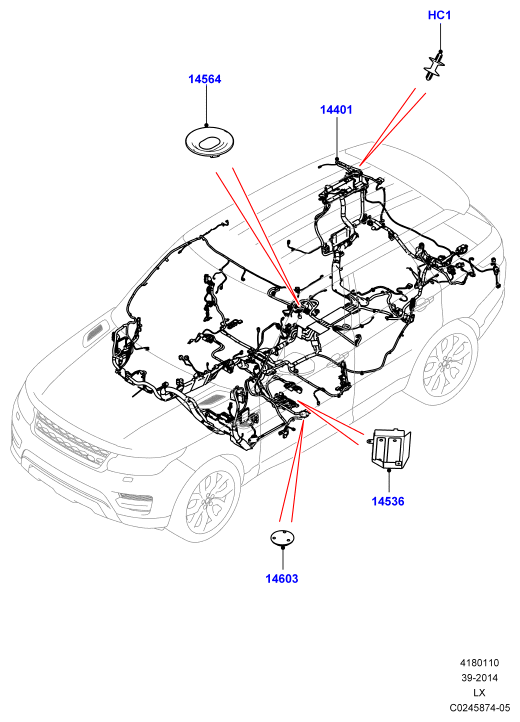 HC1

14564

14401

14536

14603

4180110
39-2014
LX
C0245874-05