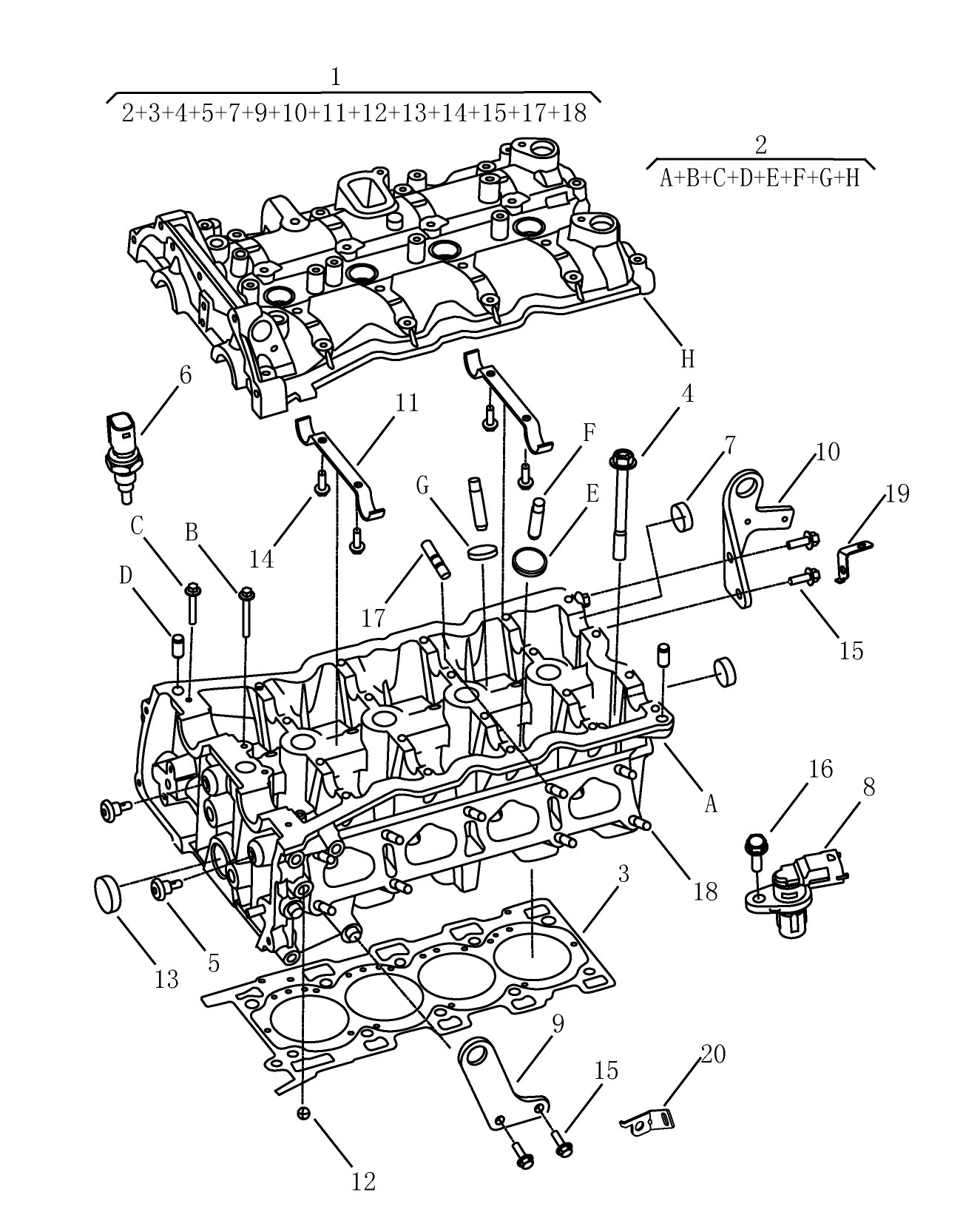 1
2+3+4+5+7+9+10+11+12+13+14+15+17+18

2
A+B+C+D+E+F+G+H

H
6
11
4
F
7
10
19
G
E
C
B
14
D
17
15
A
16
8
18
3
13
5
9
15
20
12