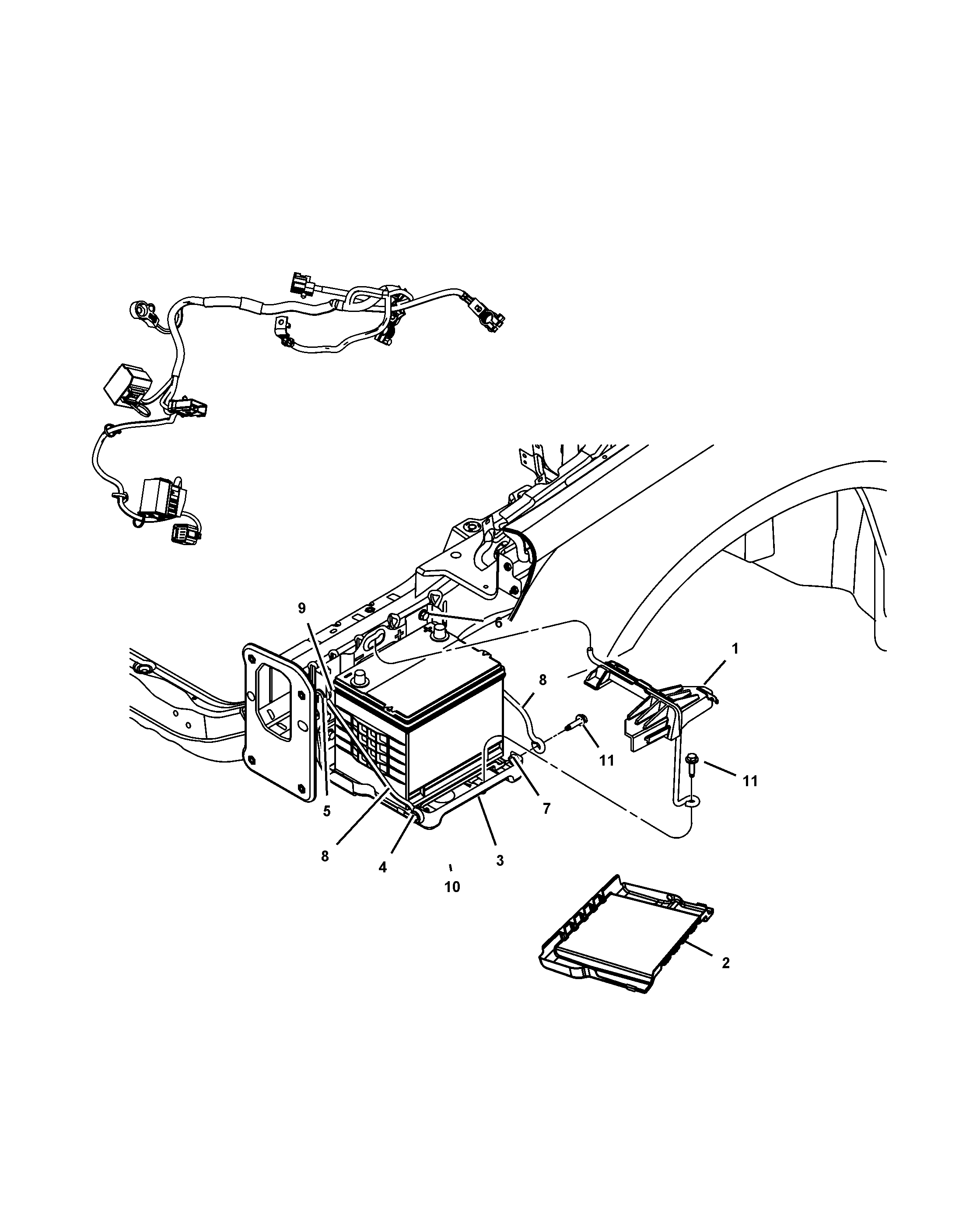 9
6
1
8
11
11
5
7
8
4
3
10
2