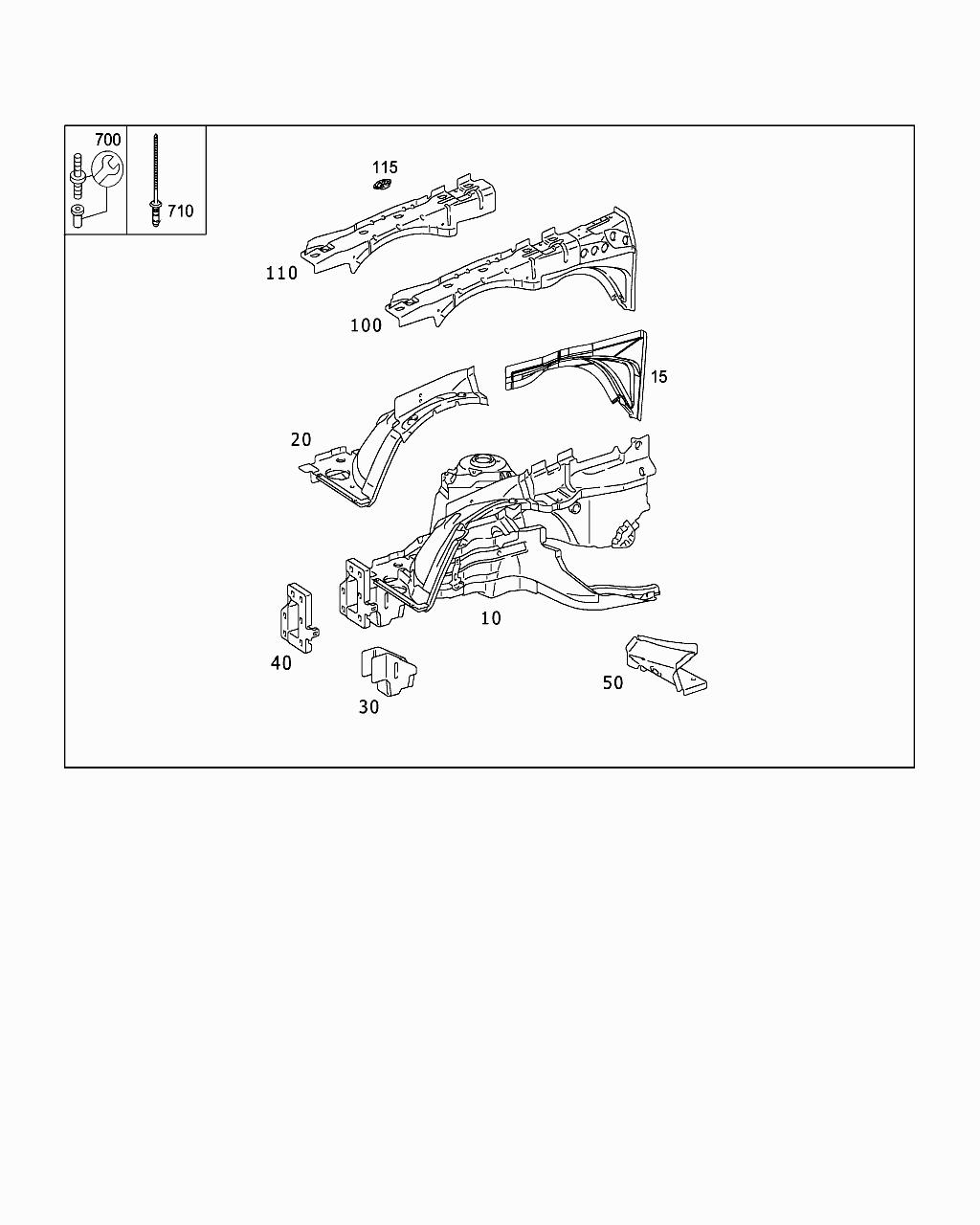 700
710
115
110
100
15
20
10
40
30
50