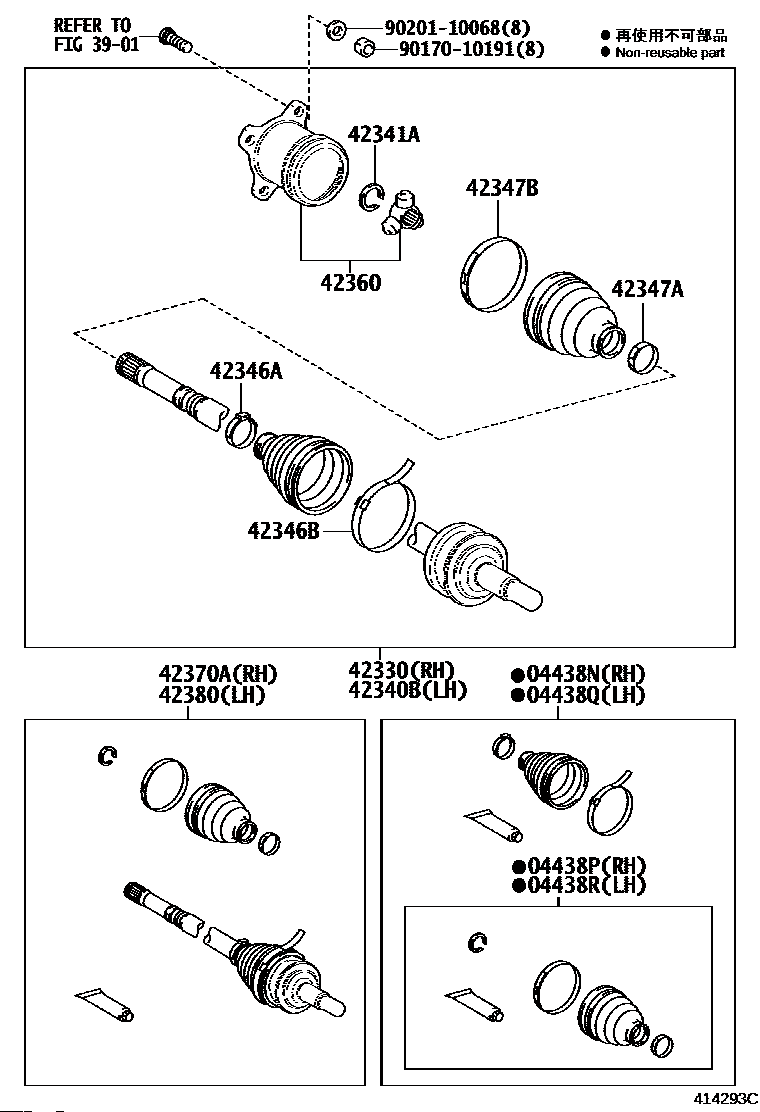 REFER TO
FIG 39-01

90201-10068(8)
90170-10191(8)

● 再使用不可部品
● Non-reusable part

42341A
42347B
42360
42347A
42346A
42346B

42370A(RH)
42380(LH)
42330(RH)
42340B(LH)
●04438N(RH)
●04438Q(LH)

●04438P(RH)
●04438R(LH)

414293C