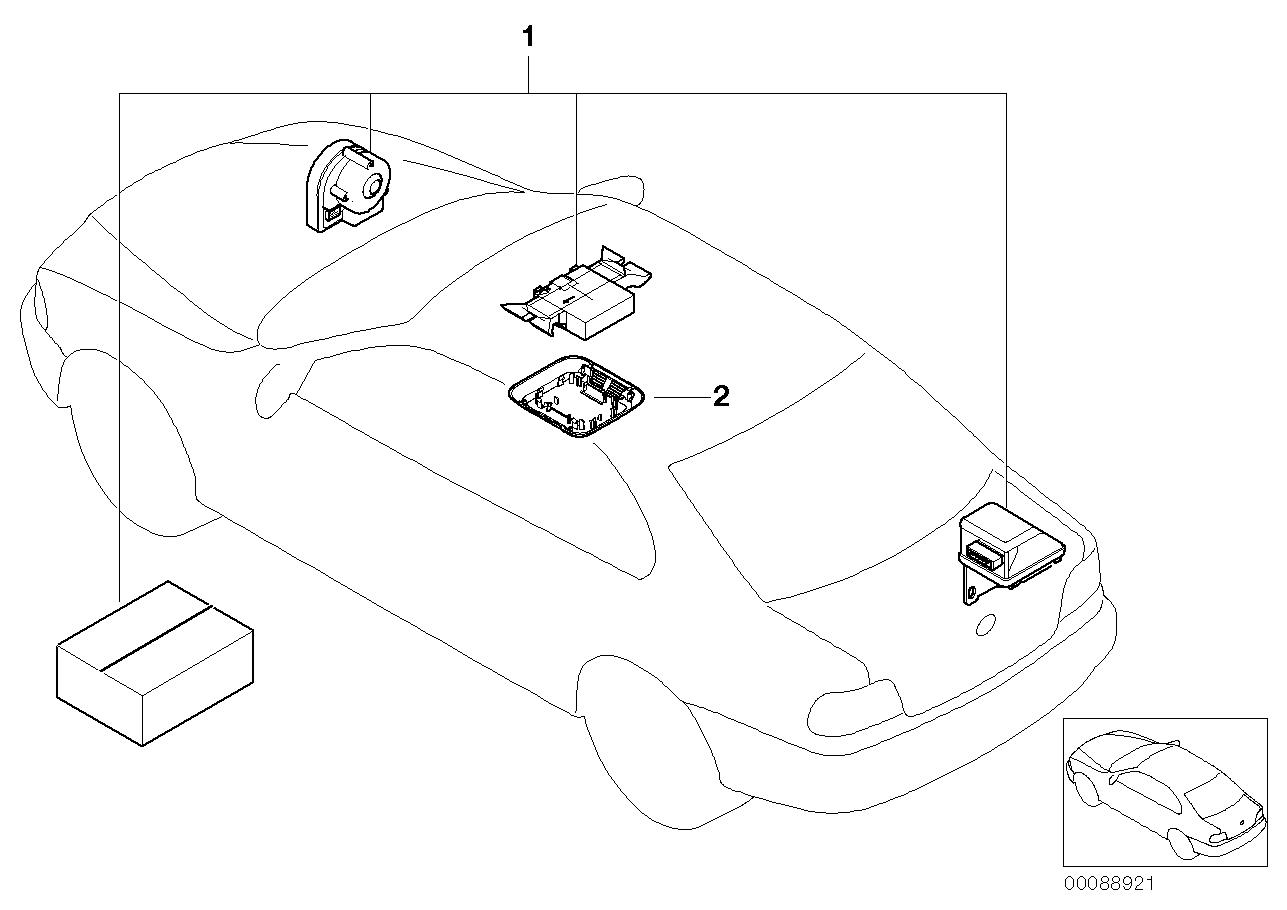 1
2
00088921