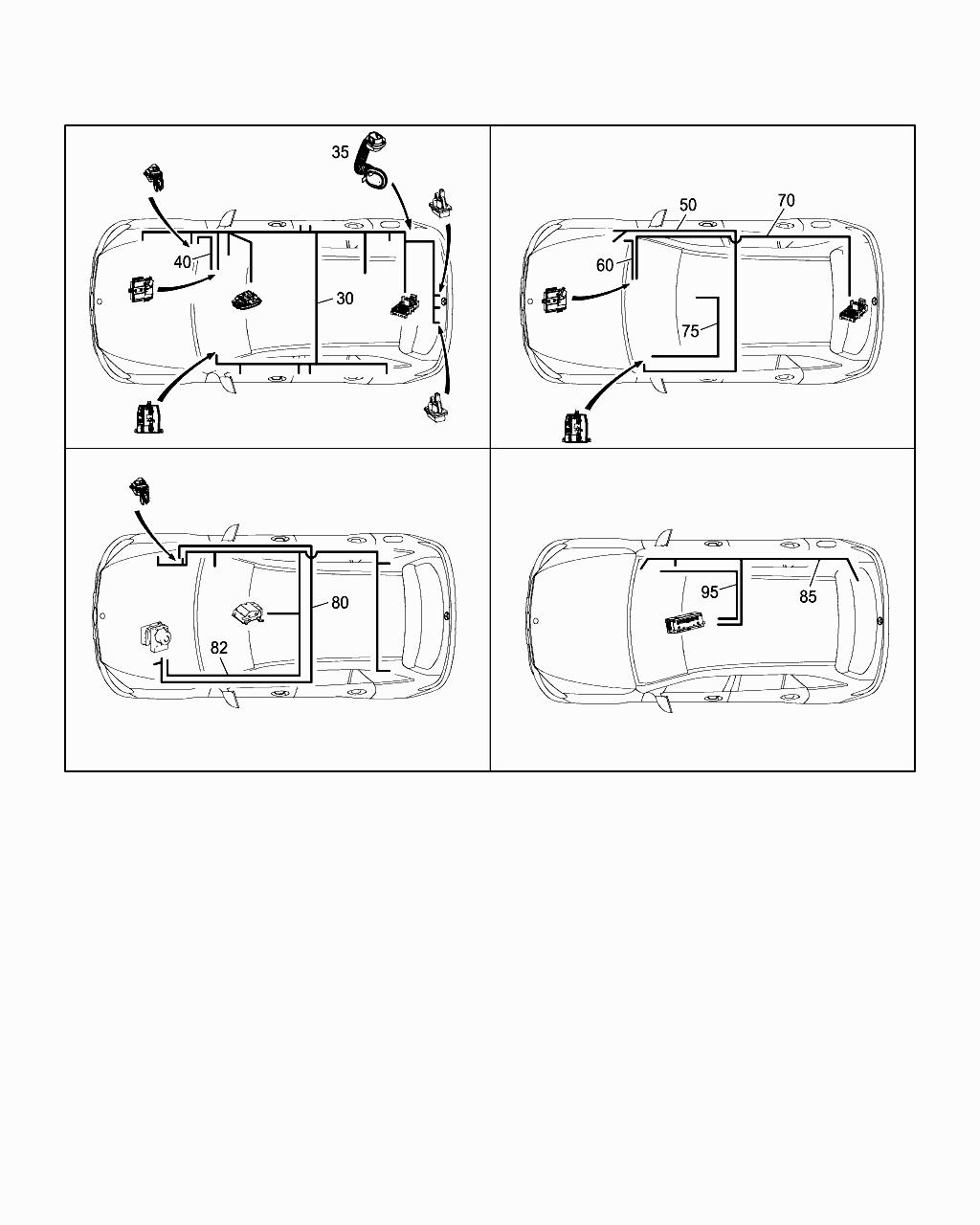 35
40
30
50
70
60
75
80
82
95
85