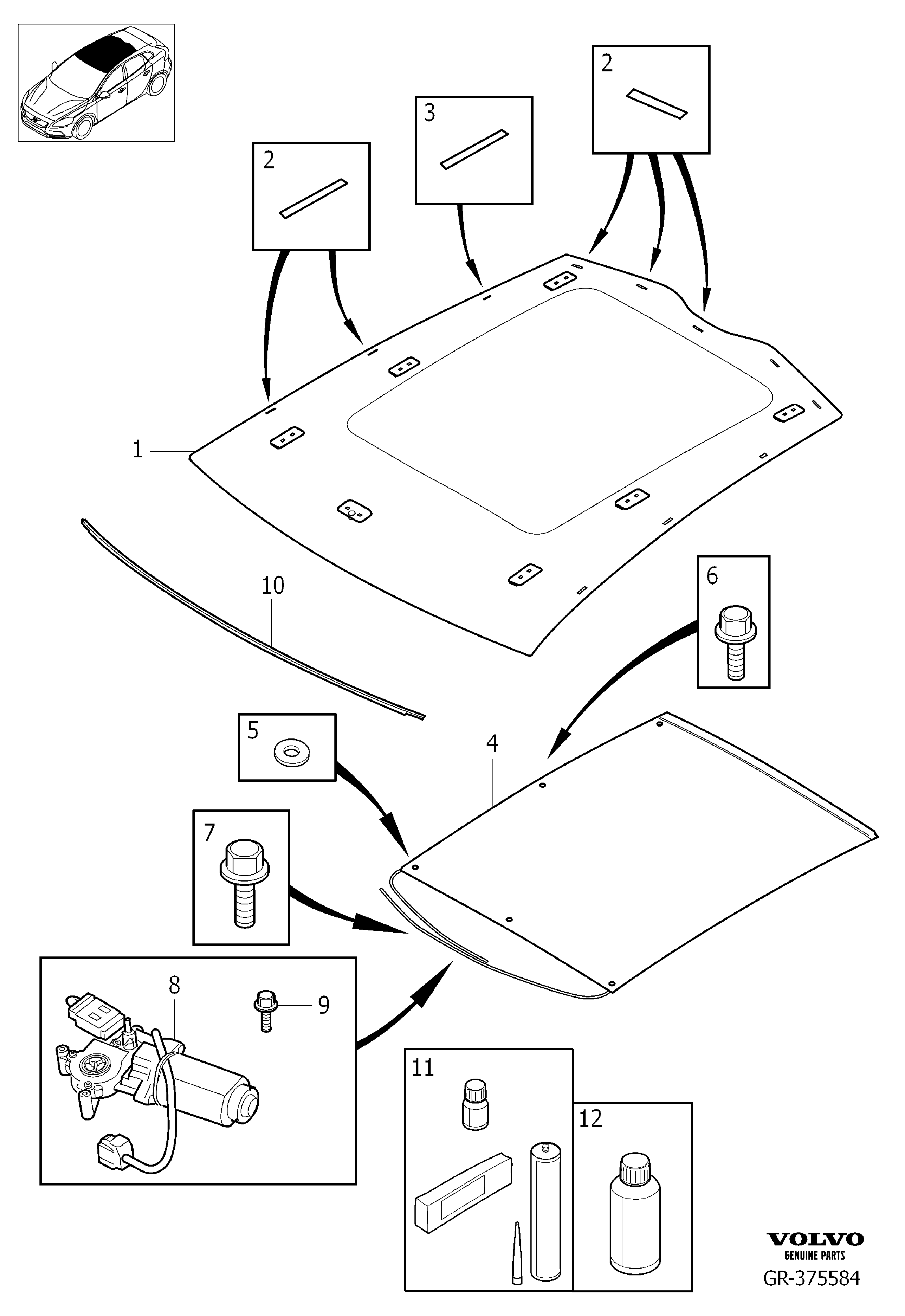 2
3
2
1
10
6
5
4
7
8
9
11
12
VOLVO
GENUINE PARTS
GR-375584