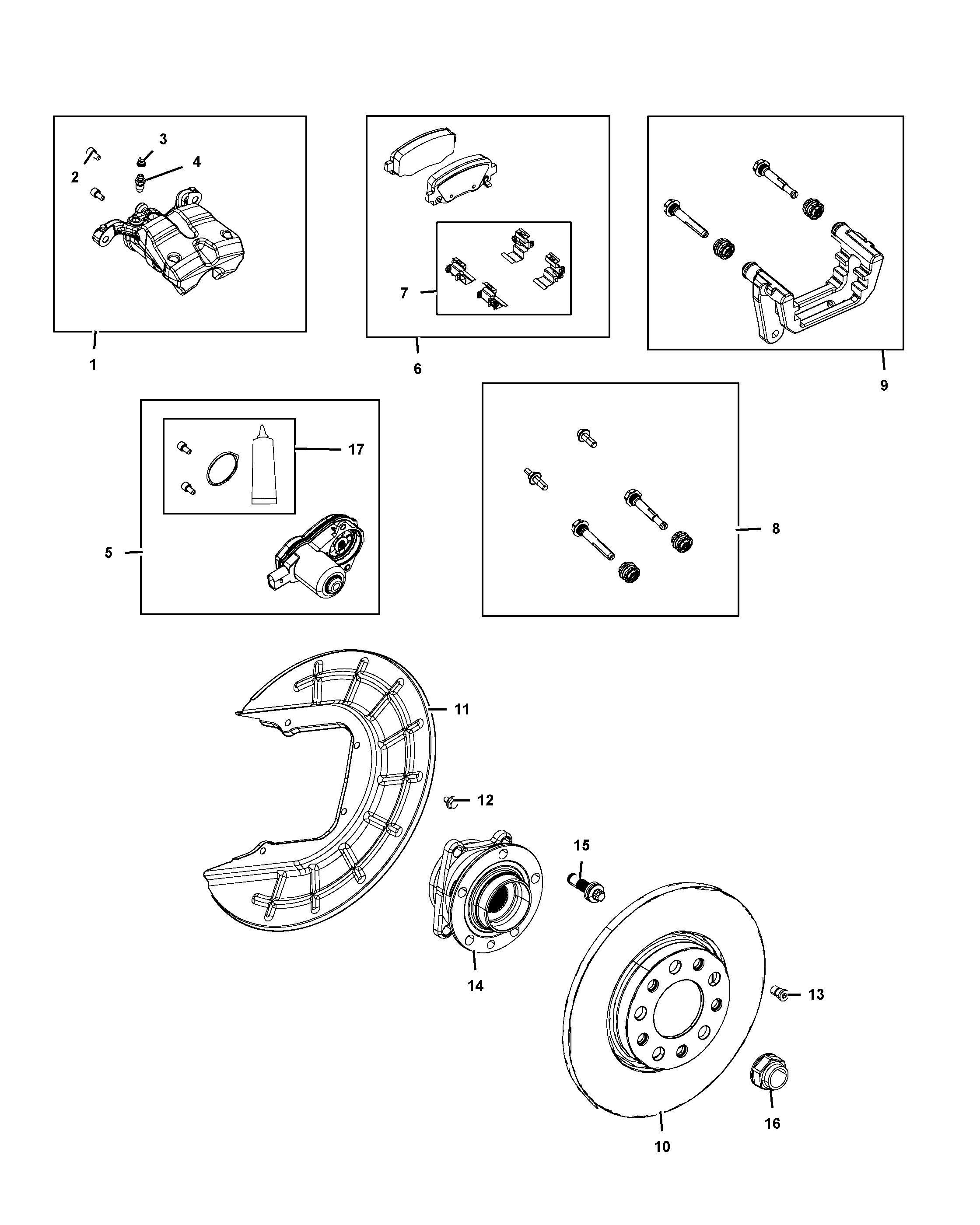 3
2
4
1
7
6
9
17
5
8
11
12
15
14
13
16
10