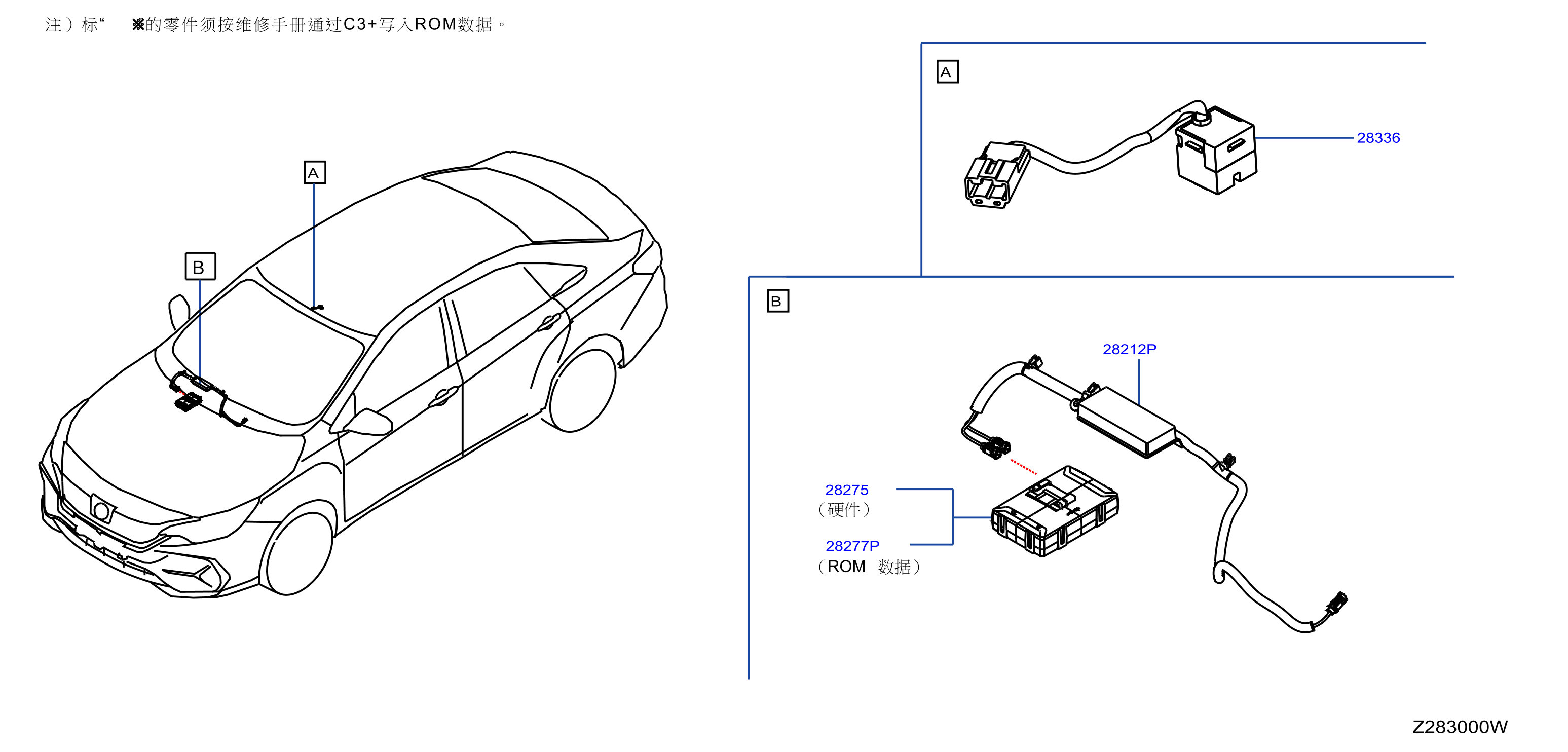 注）标“　※的零件须按维修手册通过C3+写入ROM数据。

A

B

A

28336

B

28212P

28275
（硬件）

28277P
（ROM　数据）

Z283000W