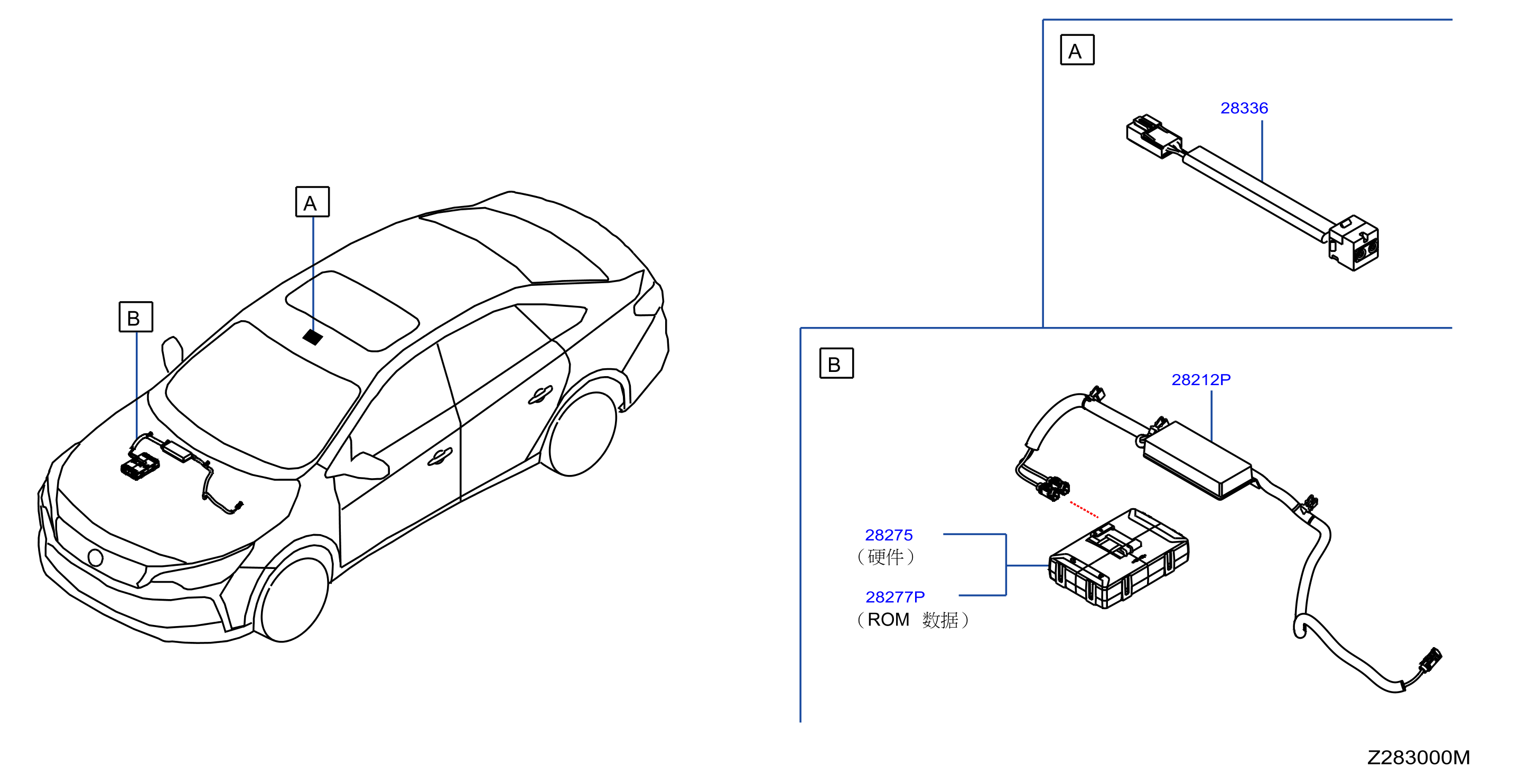 A

B

A

28336

B

28212P

28275
（硬件）

28277P
（ROM 数据）

Z283000M