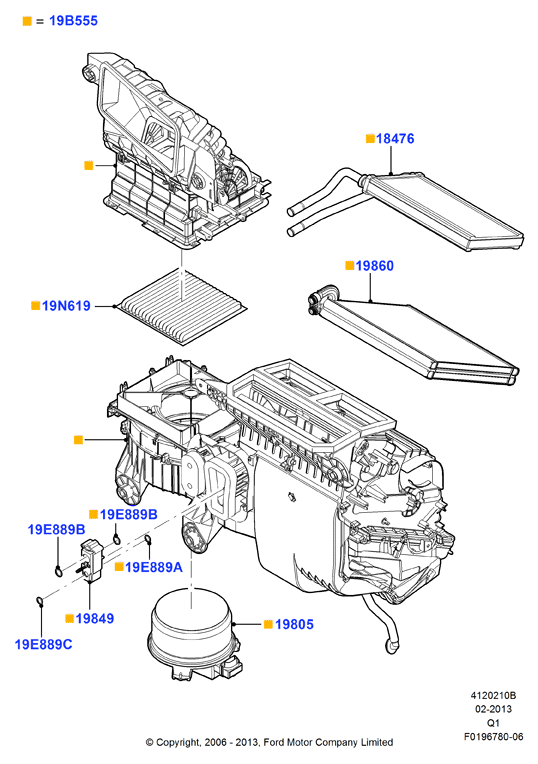 ■ = 19B555

■

■18476

■19860

■19N619

■

■19E889B

19E889B

■19E889A

■19849

19E889C

■19805

4120210B
02-2013
Q1
F0196780-06

© Copyright, 2006 - 2013, Ford Motor Company Limited