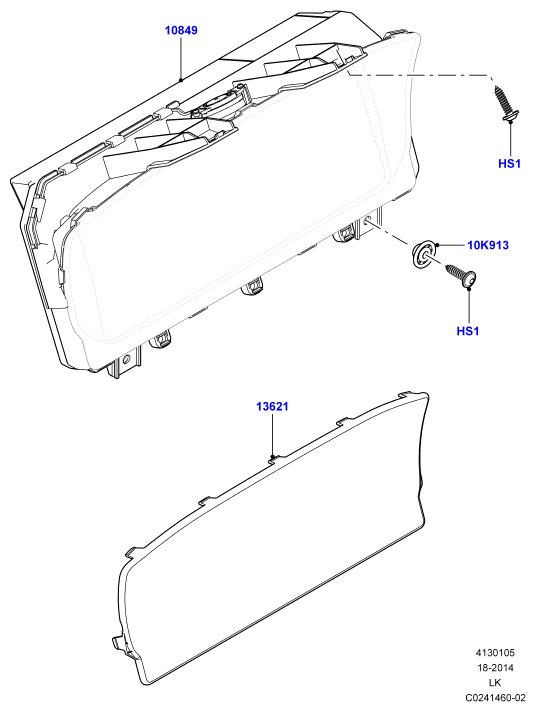 10849

HS1

10K913

HS1

13621

4130105
18-2014
LK
C0241460-02