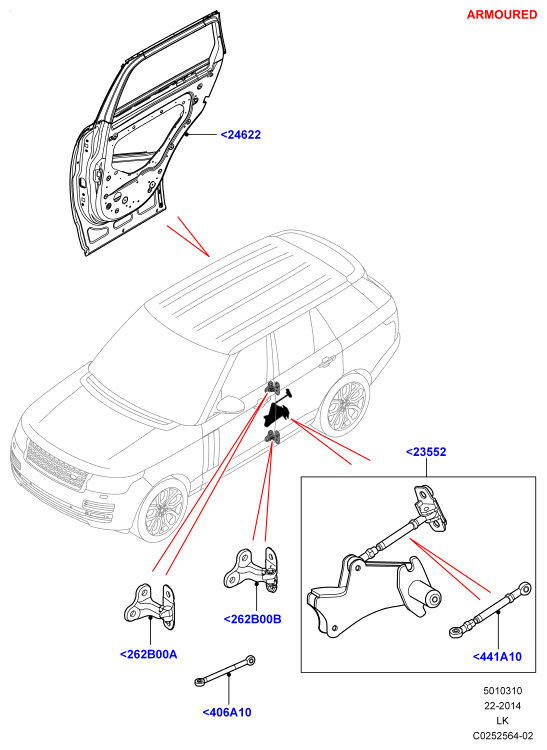 ARMOURED

<24622

<23552

<262B00B

<262B00A

<441A10

<406A10

5010310
22-2014
LK
C0252564-02