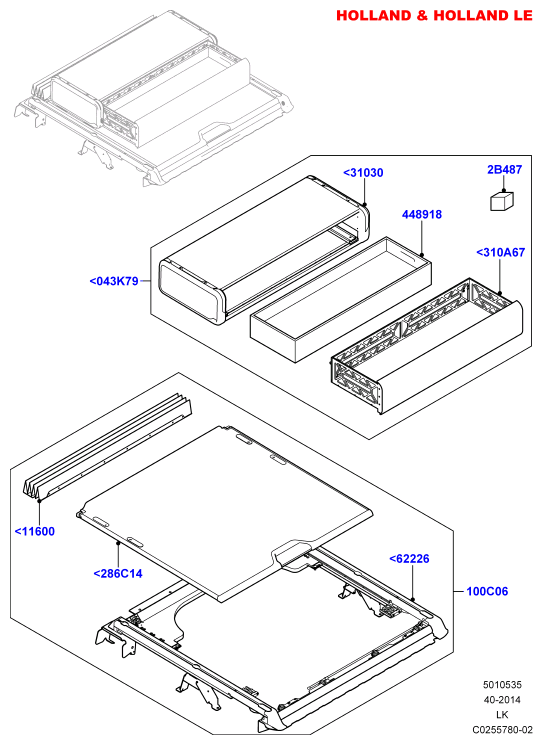 HOLLAND & HOLLAND LE

<31030
2B487
448918
<310A67
<043K79
<11600
<286C14
<62226
100C06

5010535
40-2014
LK
C0255780-02