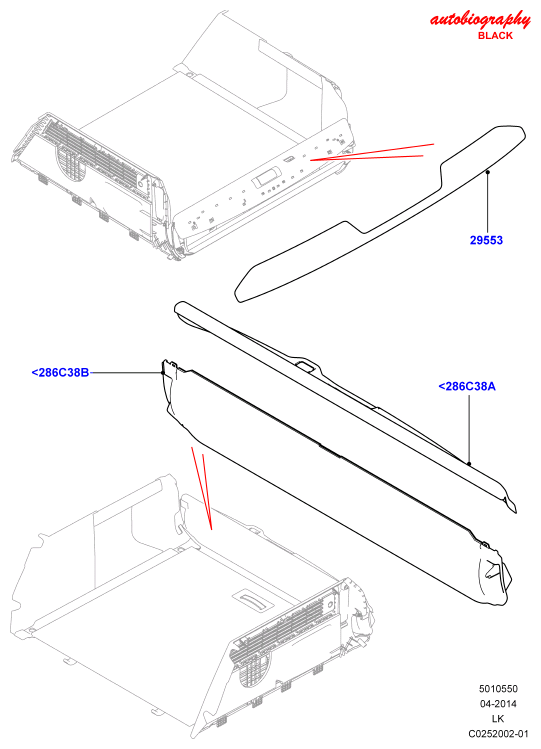 autobiography
BLACK

29553

<286C38B

<286C38A

5010550
04-2014
LK
C0252002-01