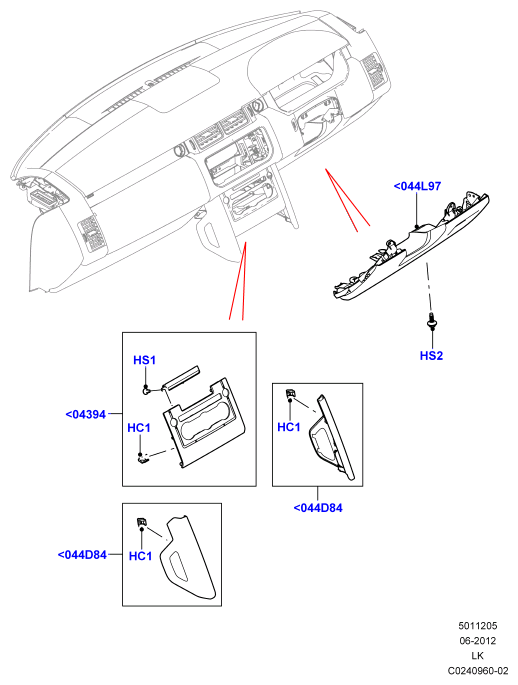 <044L97

HS2

HS1

<04394

HC1

HC1

<044D84

<044D84

HC1

5011205
06-2012
LK
C0240960-02