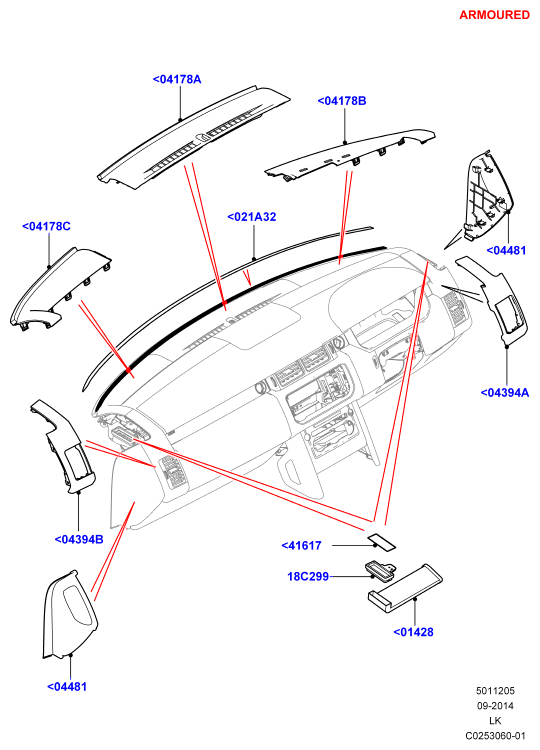 ARMOURED

<04178A

<04178B

<04178C

<021A32

<04481

<04394A

<04394B

<41617

18C299

<01428

<04481

5011205
09-2014
LK
C0253060-01