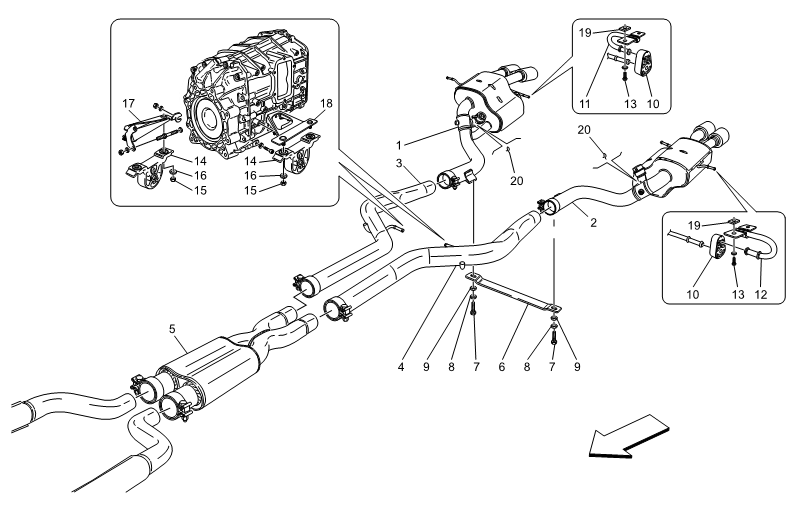 17
18
14
16
15
14
16
15
19
11
13
10
1
3
20
20
2
19
10
13
12
5
4
9
8
7
6
8
7
9