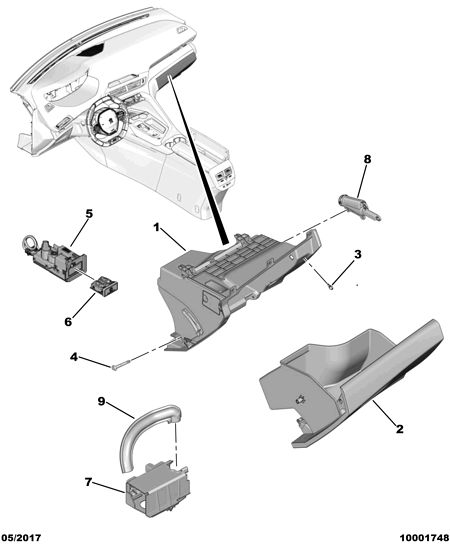 8
5
1
3
6
4
9
2
7
05/2017
10001748