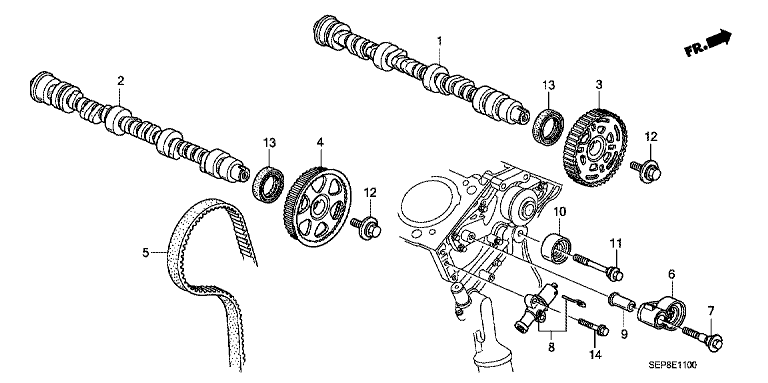 FR.
1
2
13
3
12
13
4
12
5
10
11
6
7
9
8
14
SEP8E1100