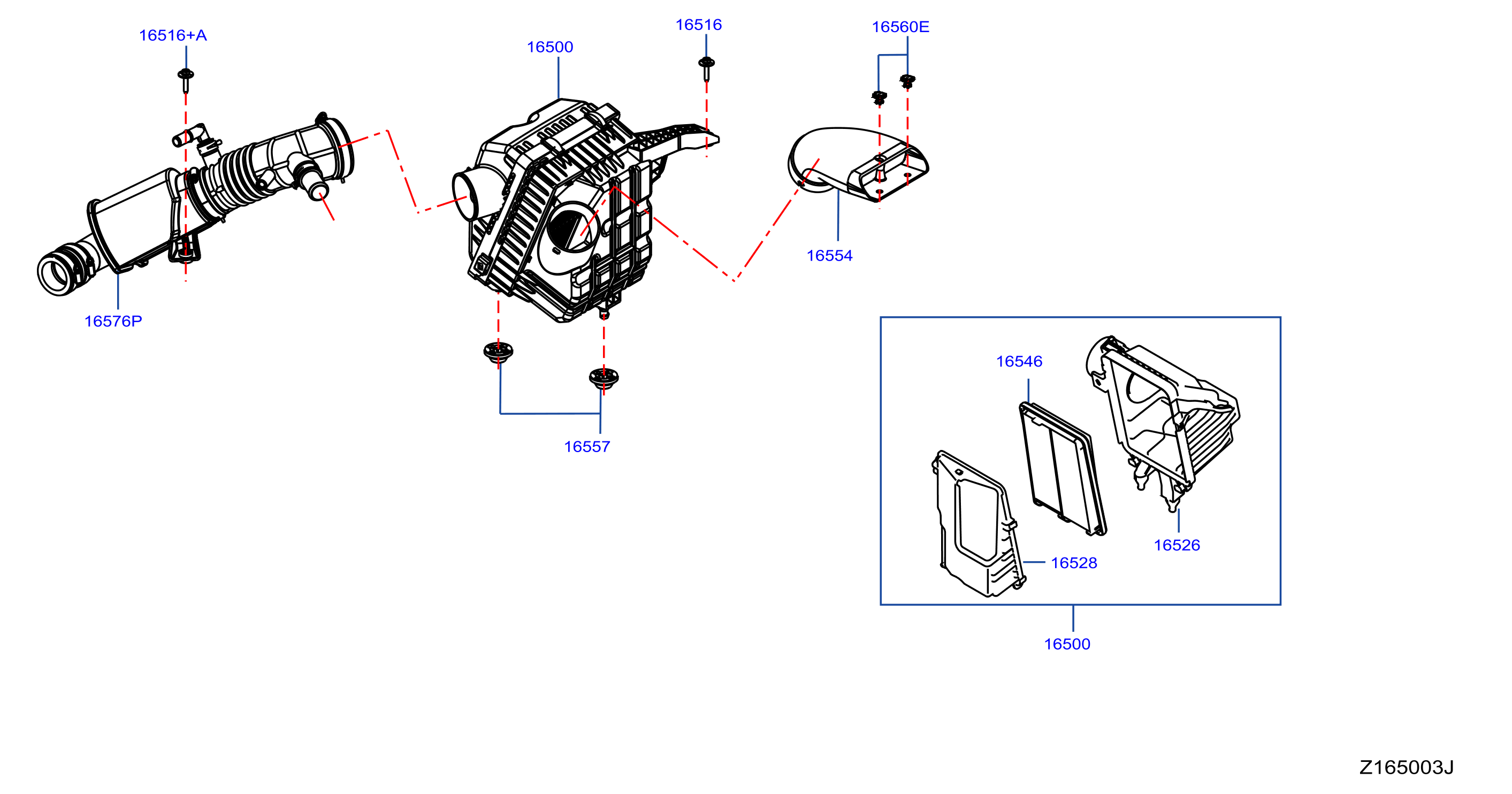 16516+A
16500
16516
16560E
16554
16576P
16557
16546
16526
16528
16500
Z165003J