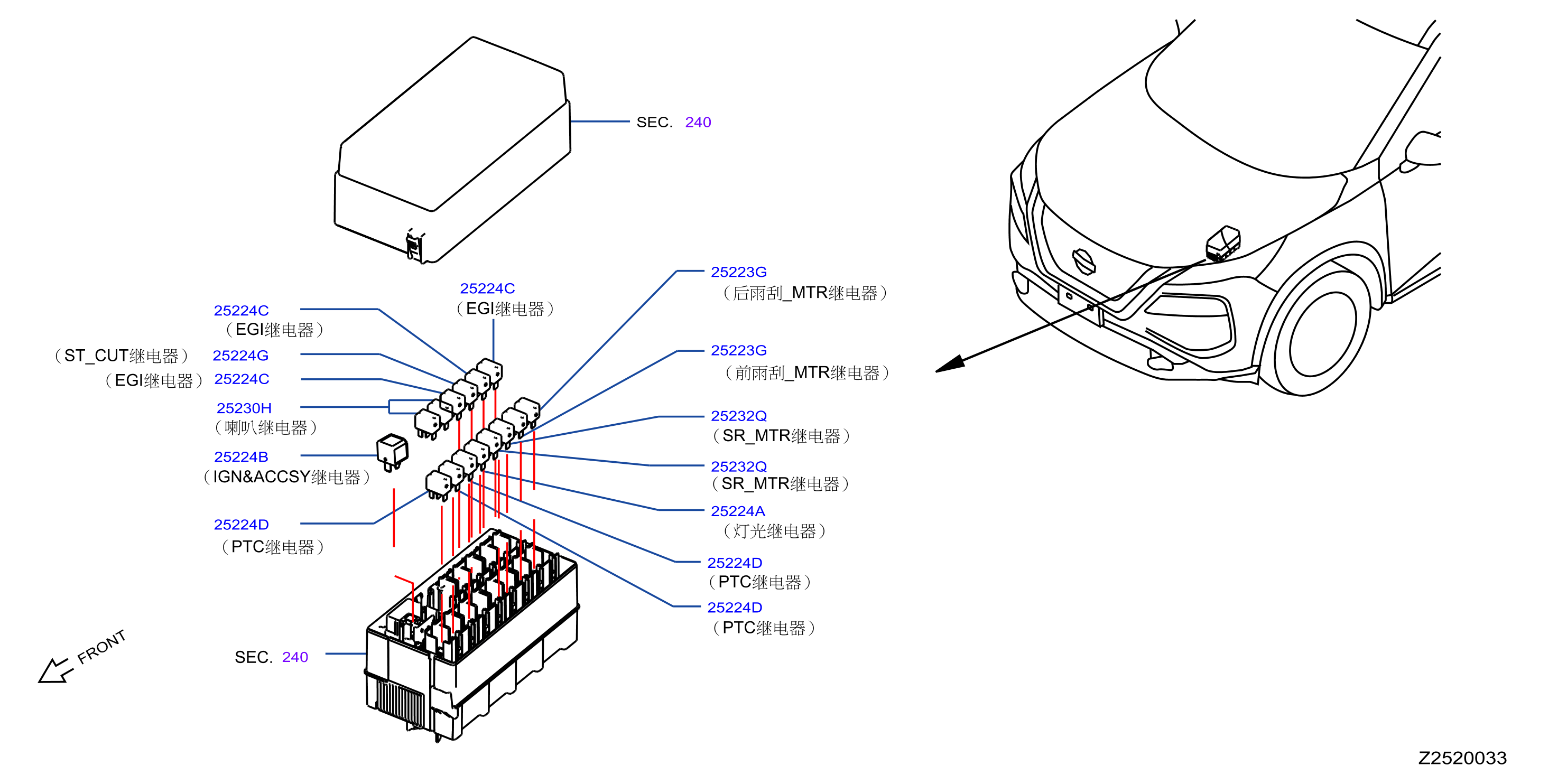 SEC. 240

25224C
（EGI继电器）

25224C
（EGI继电器）

（ST_CUT继电器） 25224G

（EGI继电器） 25224C

25230H
（喇叭继电器）

25224B
（IGN&ACCSY继电器）

25224D
（PTC继电器）

25223G
（后雨刮_MTR继电器）

25223G
（前雨刮_MTR继电器）

25232Q
（SR_MTR继电器）

25232Q
（SR_MTR继电器）

25224A
（灯光继电器）

25224D
（PTC继电器）

25224D
（PTC继电器）

FRONT

SEC. 240

Z2520033