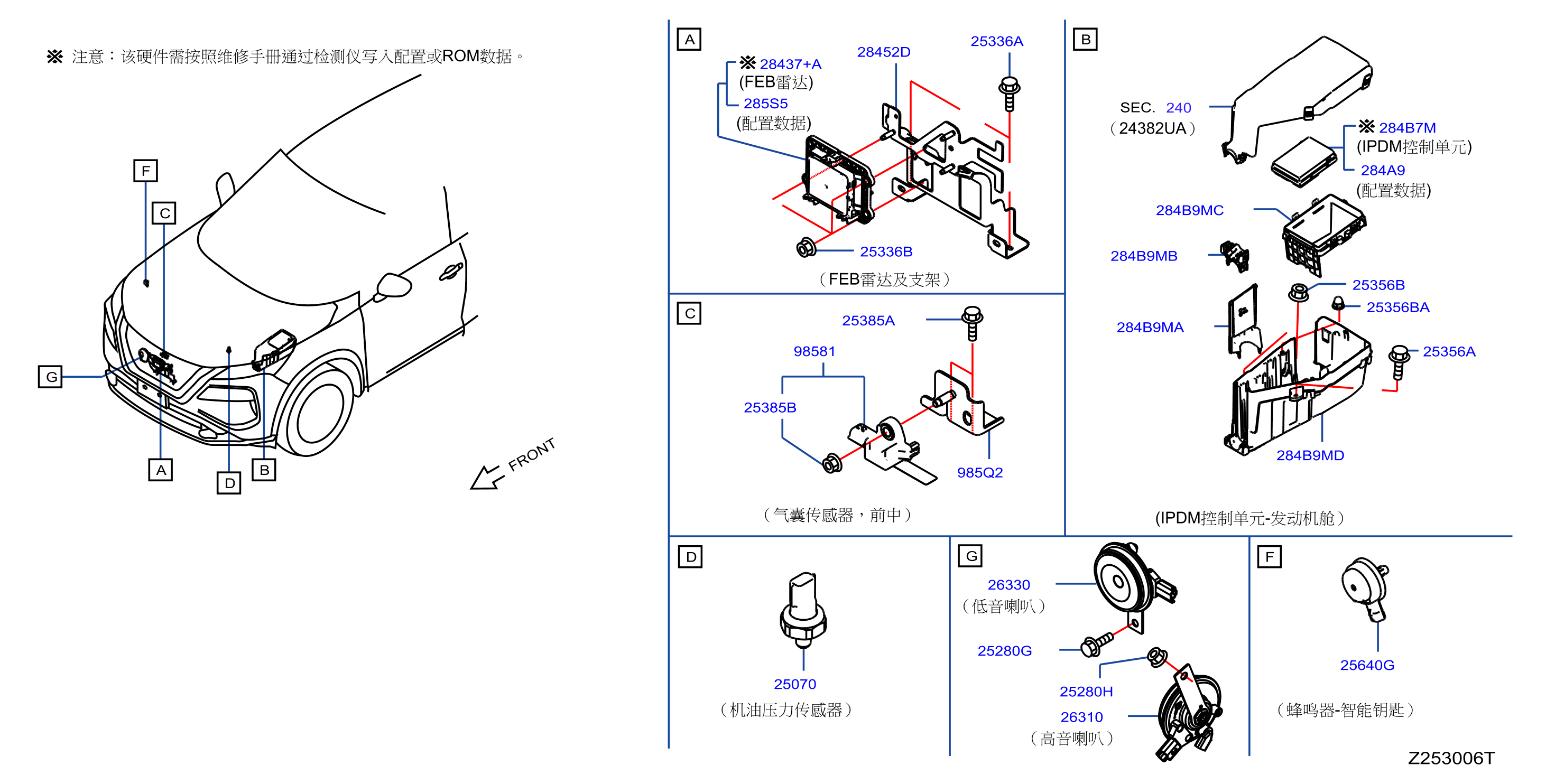 ※ 注意：该硬件需按照维修手册通过检测仪写入配置或ROM数据。

F
C
G
A
D
B
FRONT

A
※ 28437+A
(FEB雷达)
285S5
(配置数据)
28452D
25336A
25336B
（FEB雷达及支架）

B
SEC. 240
（24382UA）
※ 284B7M
(IPDM控制单元)
284A9
(配置数据)
284B9MC
284B9MB
25356B
25356BA
284B9MA
25356A
284B9MD
(IPDM控制单元-发动机舱）

C
25385A
98581
25385B
985Q2
（气囊传感器，前中）

D
25070
（机油压力传感器）

G
26330
（低音喇叭）
25280G
25280H
26310
（高音喇叭）

F
25640G
（蜂鸣器-智能钥匙）

Z253006T