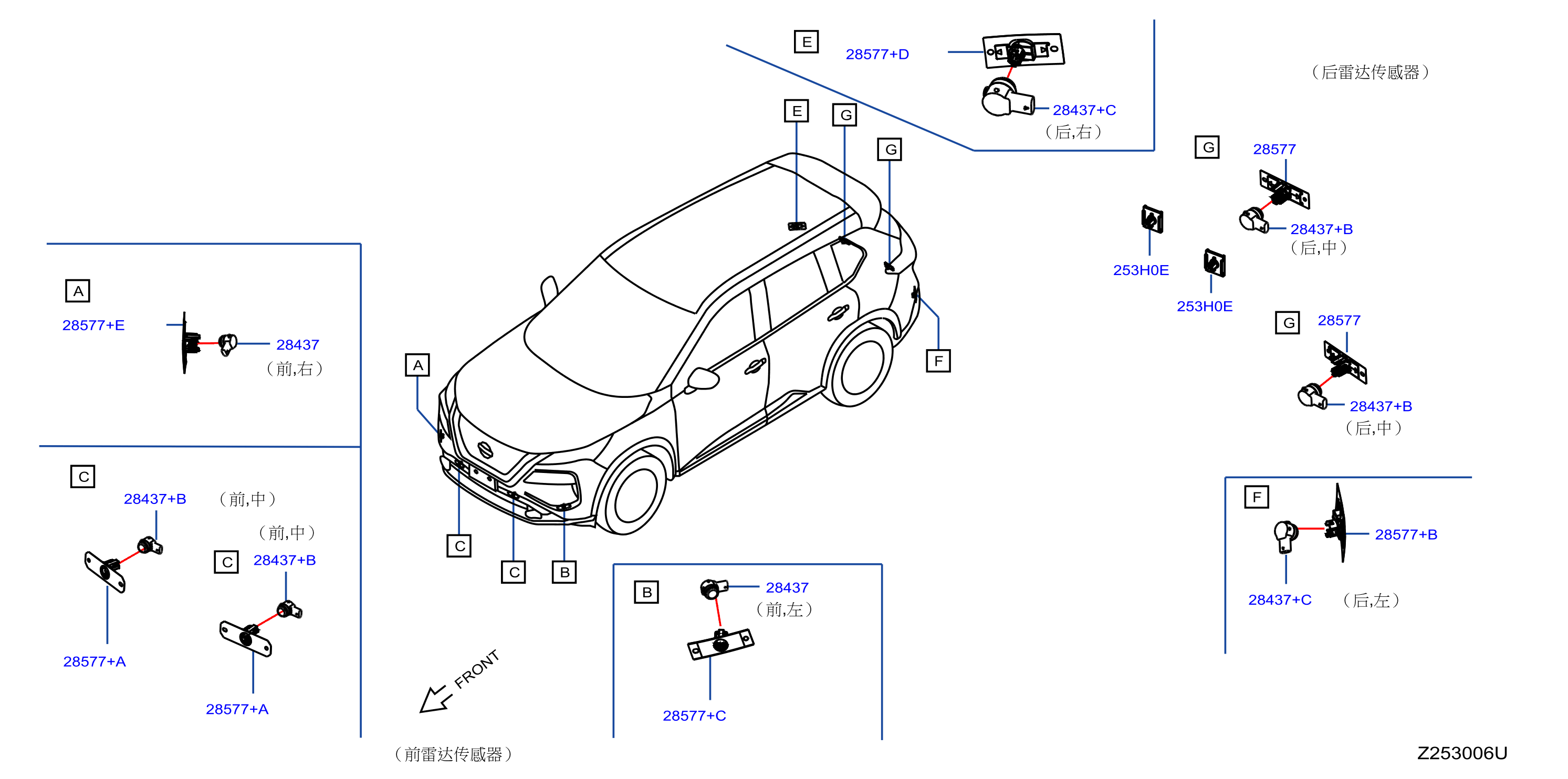 E
28577+D
28437+C
（后,右）
（后雷达传感器）
E
G
G
G
28577
28437+B
（后,中）
253H0E
253H0E
G
28577
28437+B
（后,中）
A
28577+E
28437
（前,右）
A
F
C
28437+B
（前,中）
（前,中）
C
28437+B
28577+A
28577+A
C
C
B
B
28437
（前,左）
28577+C
F
28577+B
28437+C
（后,左）
FRONT
（前雷达传感器）
Z253006U