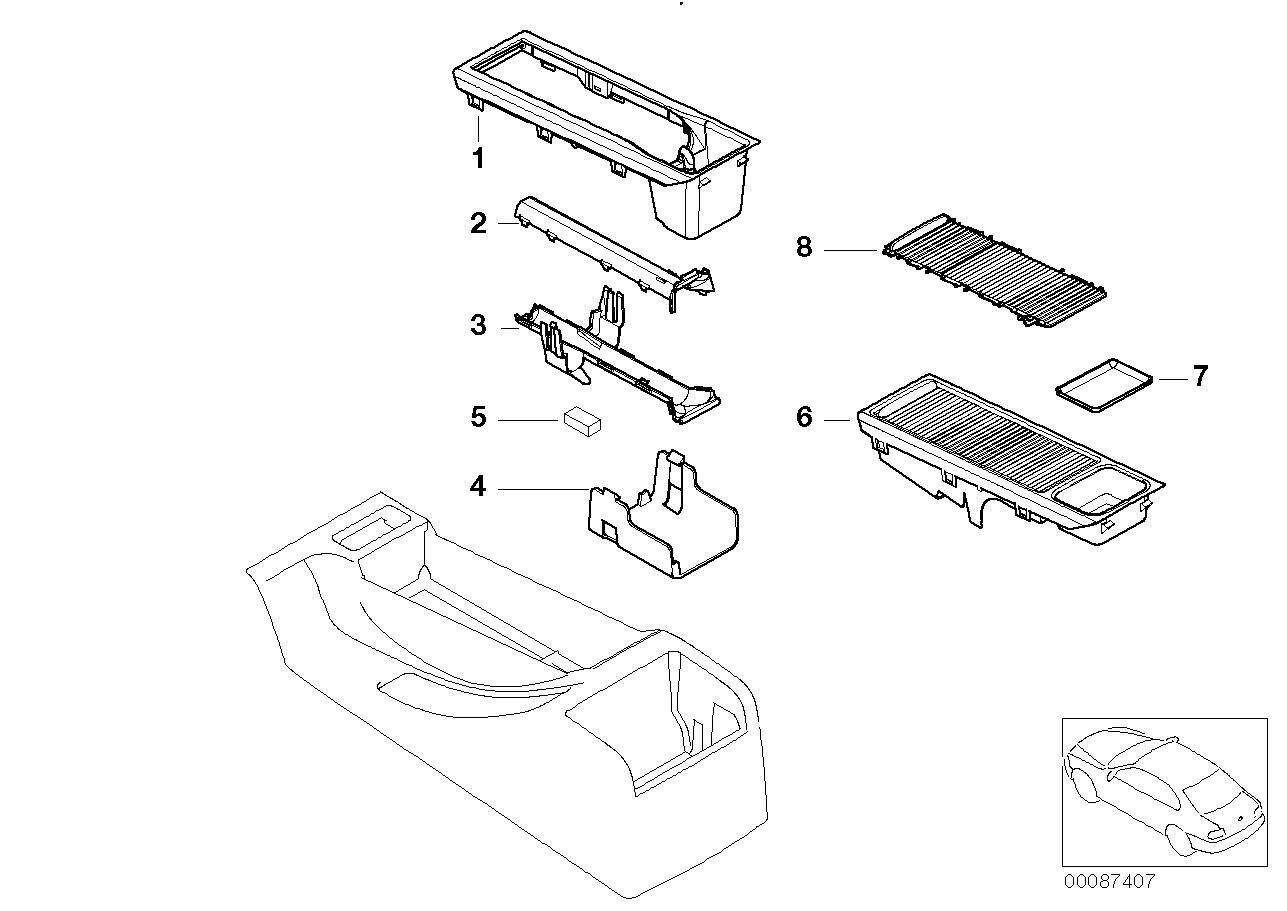 1
2
8
3
7
5
6
4
00087407