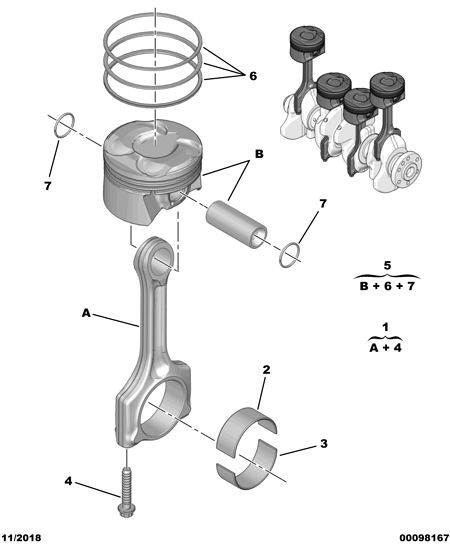 6

7

B

7

5
B + 6 + 7

A

1
A + 4

2

3

4

11/2018

00098167