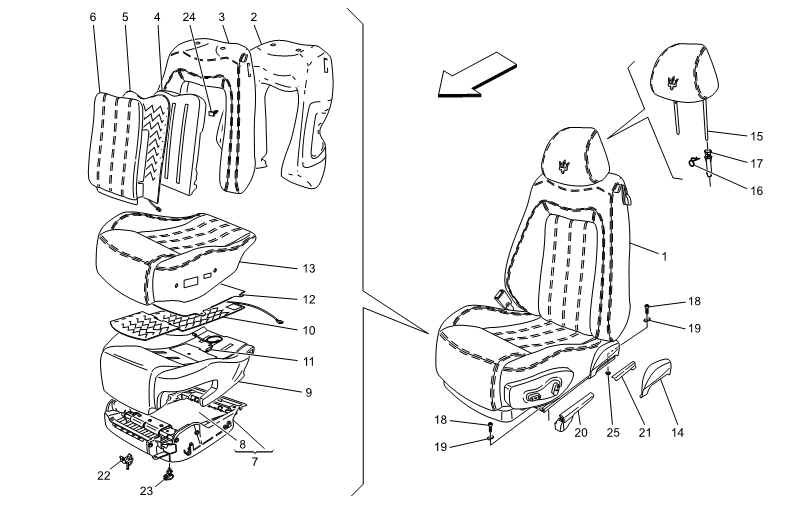 6 5 4 24 3 2
13
12
10
11
9
8
7
22
23
15
17
16
1
18
19
18
19
20
25
21
14