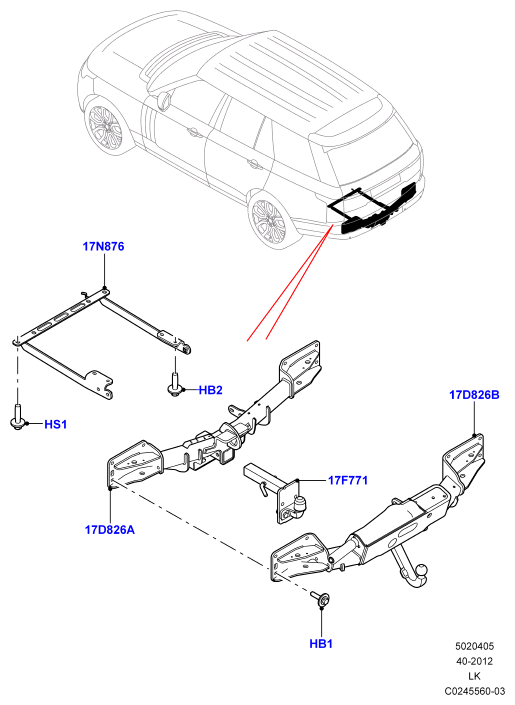 17N876

HB2

HS1

17D826B

17F771

17D826A

HB1

5020405
40-2012
LK
C0245560-03