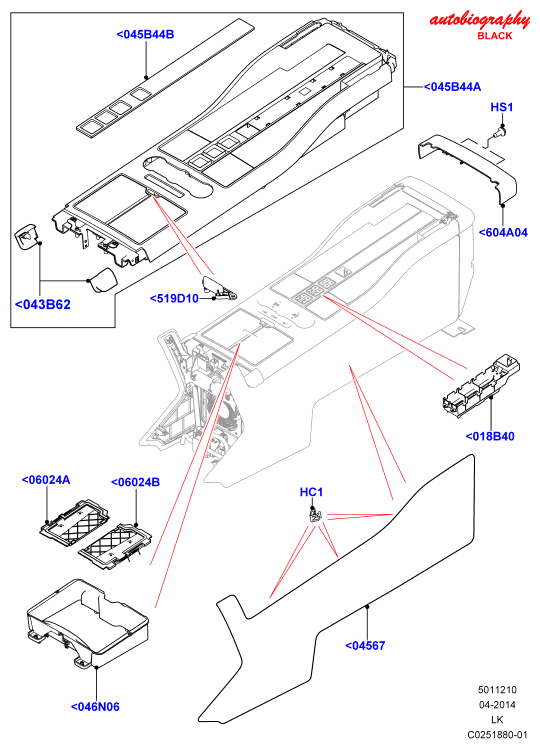 autobiography
BLACK

<045B44B

<045B44A

HS1

<604A04

<043B62

<519D10

<018B40

<06024A

<06024B

HC1

<04567

<046N06

5011210
04-2014
LK
C0251880-01