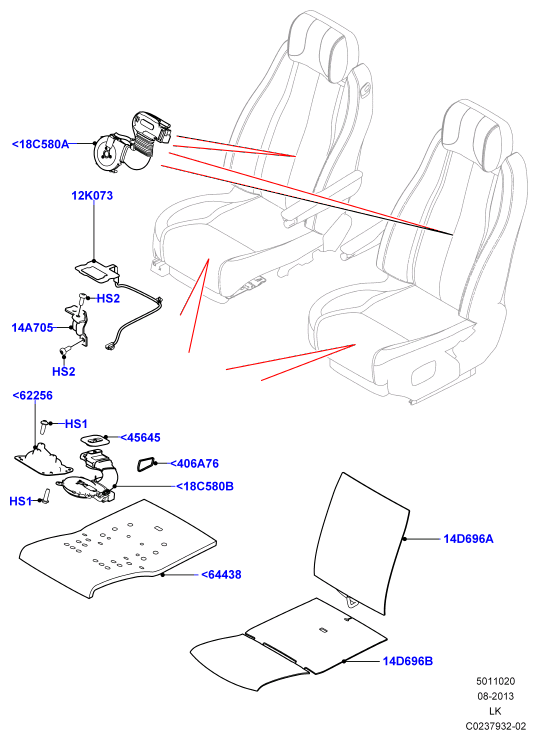 <18C580A

12K073

HS2

14A705

HS2

<62256

HS1

<45645

<406A76

<18C580B

HS1

<64438

14D696A

14D696B

5011020
08-2013
LK
C0237932-02