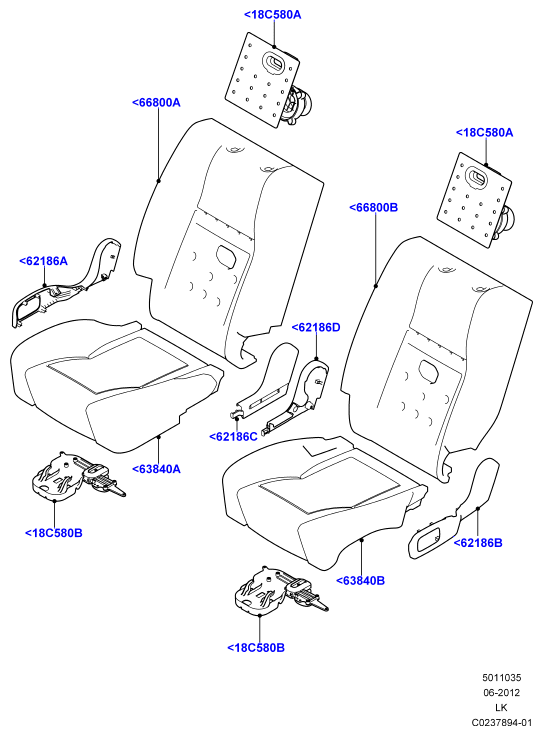 <18C580A

<66800A

<18C580A

<66800B

<62186A

<62186D

<62186C

<63840A

<18C580B

<62186B

<63840B

<18C580B

5011035
06-2012
LK
C0237894-01