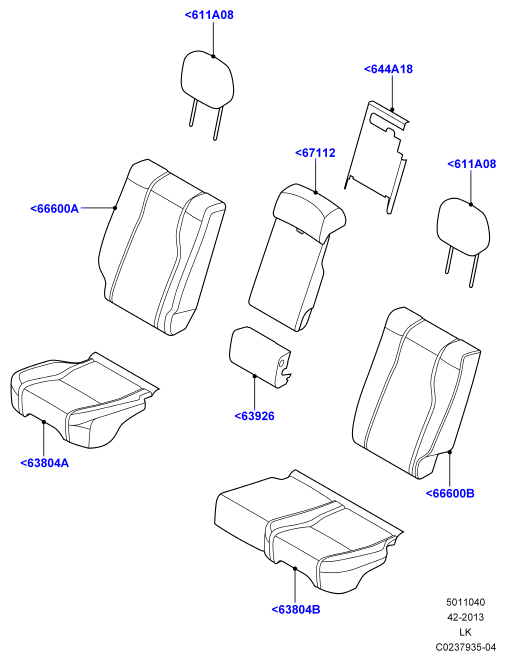 <611A08

<644A18

<67112

<611A08

<66600A

<63926

<63804A

<66600B

<63804B

5011040
42-2013
LK
C0237935-04