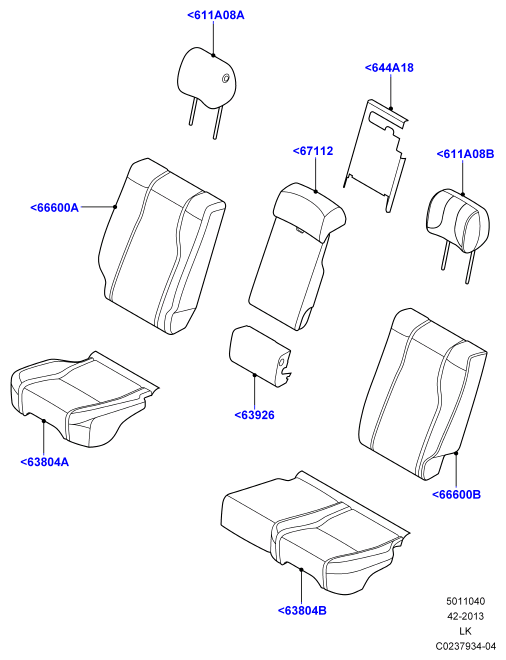 <611A08A

<644A18

<67112

<611A08B

<66600A

<63926

<63804A

<66600B

<63804B

5011040
42-2013
LK
C0237934-04