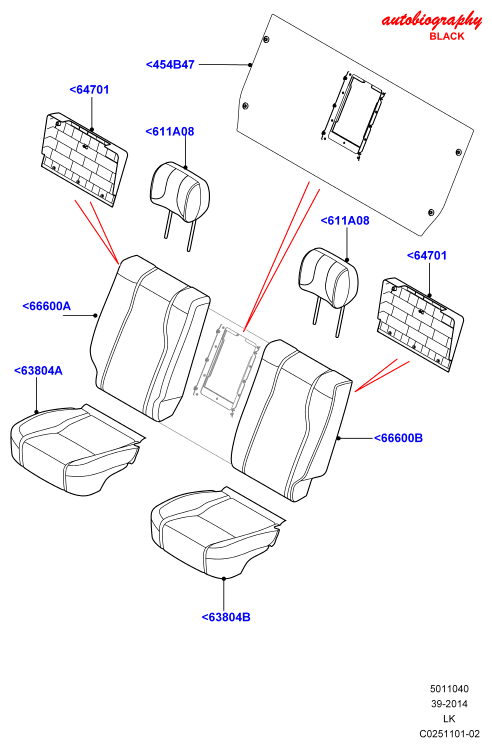 autobiography
BLACK

<454B47

<64701

<611A08

<611A08

<64701

<66600A

<63804A

<66600B

<63804B

5011040
39-2014
LK
C0251101-02