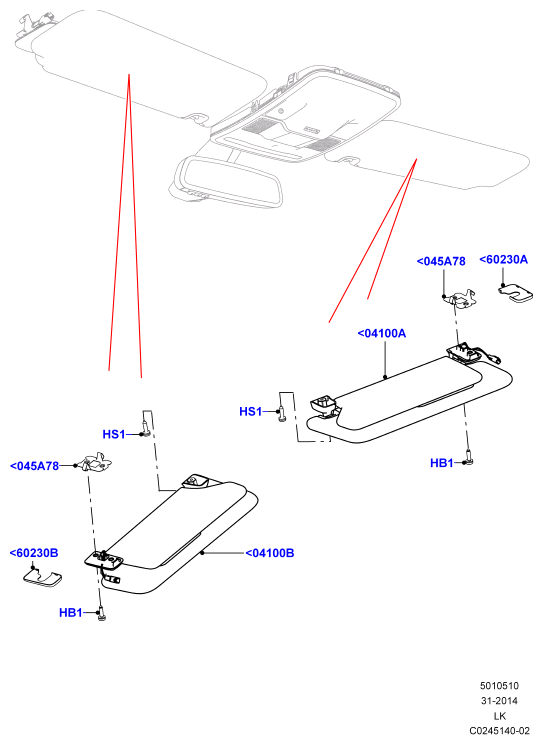 <045A78
<60230A
<04100A
HS1
HB1
HS1
<045A78
<60230B
<04100B
HB1
5010510
31-2014
LK
C0245140-02