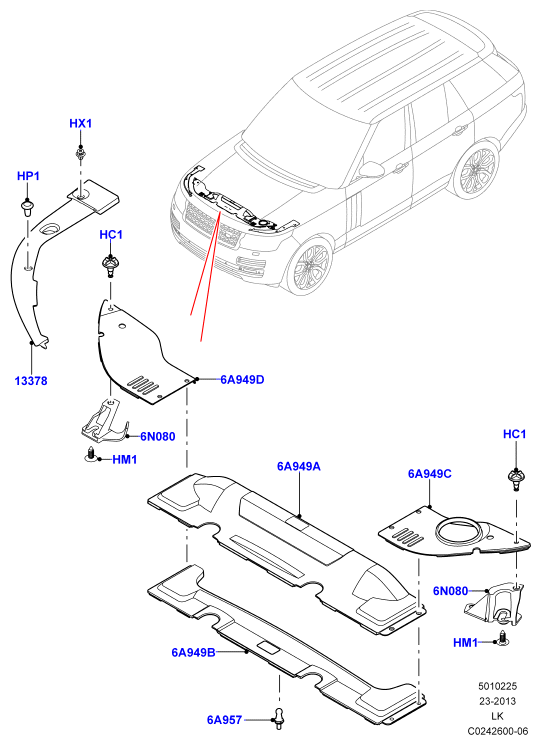 HX1
HP1
HC1
13378
6A949D
6N080
HM1
6A949A
6A949C
HC1
6N080
HM1
6A949B
6A957
5010225
23-2013
LK
C0242600-06