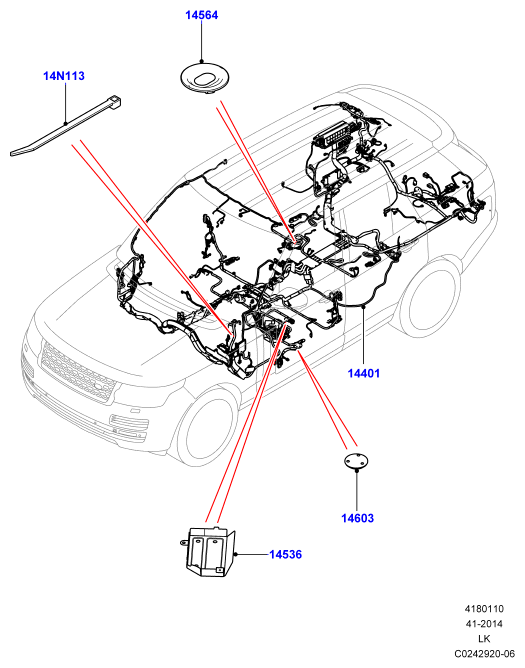 14564

14N113

14401

14603

14536

4180110
41-2014
LK
C0242920-06