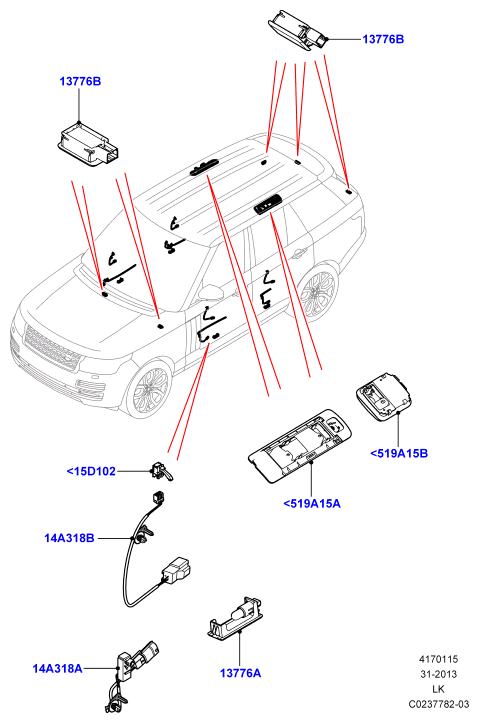 13776B

13776B

<519A15B

<15D102

<519A15A

14A318B

14A318A

13776A

4170115
31-2013
LK
C0237782-03