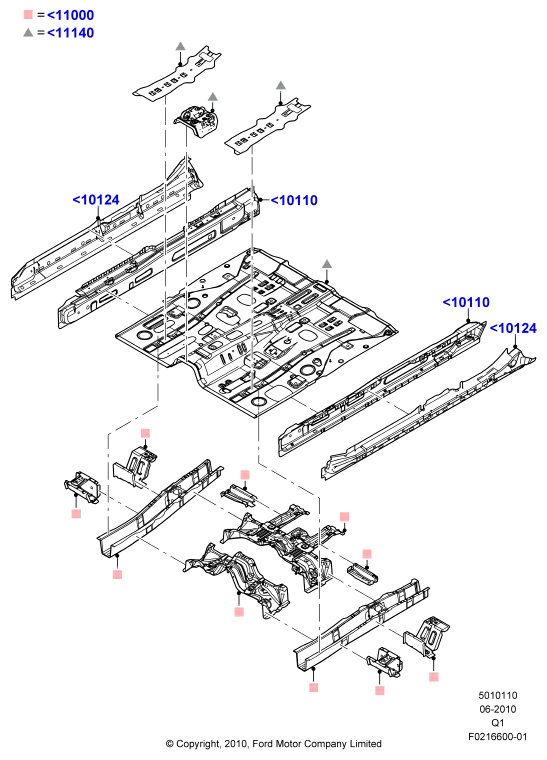 = <11000
= <11140

<10124
<10110

<10110
<10124

5010110
06-2010
Q1
F0216600-01

© Copyright, 2010, Ford Motor Company Limited